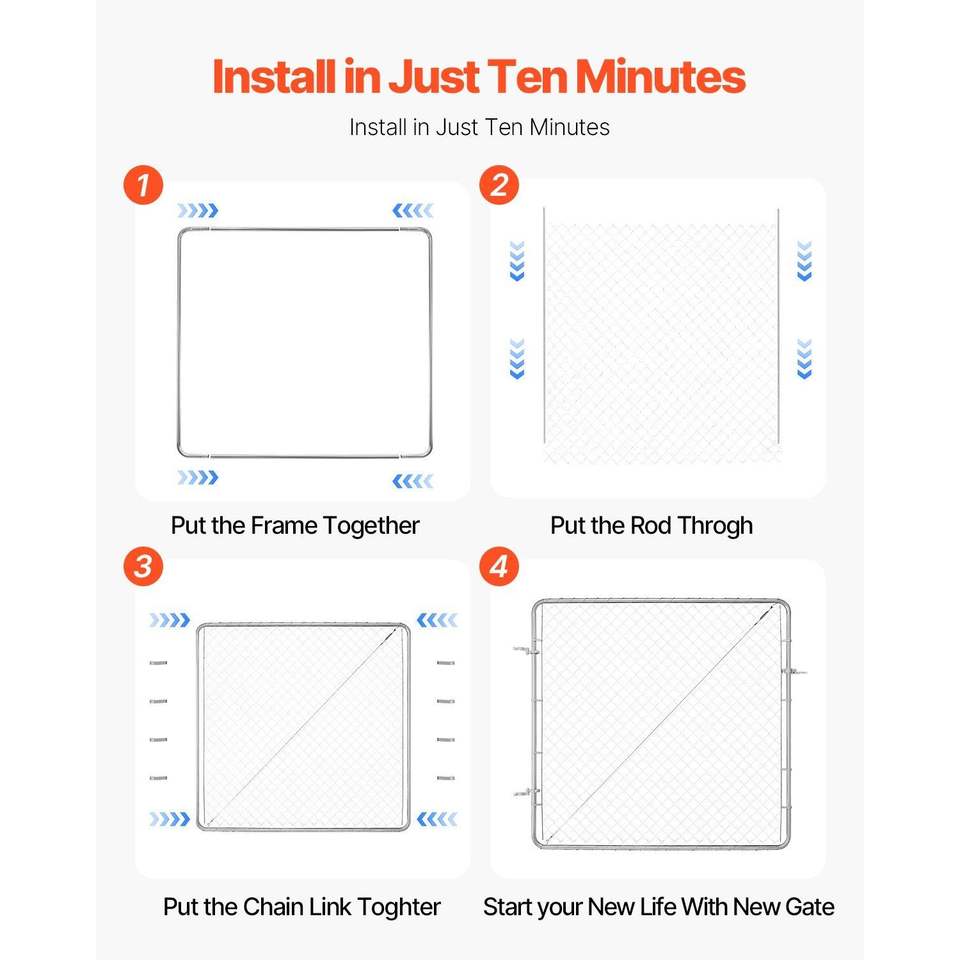 Install in Just Ten Minutes

Install in Just Ten Minutes

1

Put the Frame Together

2

Put the Rod Throgh

3

Put the Chain Link Toghter

4

Start your New Life With New Gate