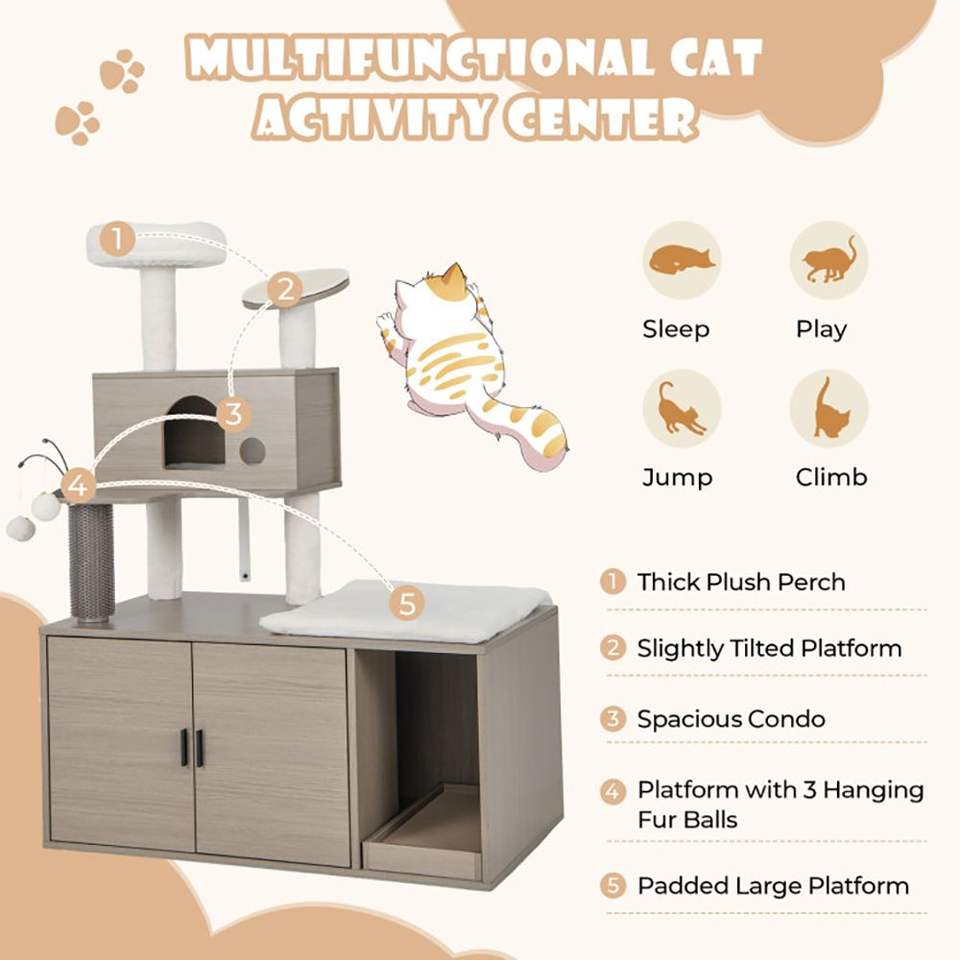 MULTIFUNCTIONAL CAT ACTIVITY CENTER

1
2
3
4
5

Sleep
Play
Jump
Climb

1 Thick Plush Perch
2 Slightly Tilted Platform
3 Spacious Condo
4 Platform with 3 Hanging Fur Balls
5 Padded Large Platform