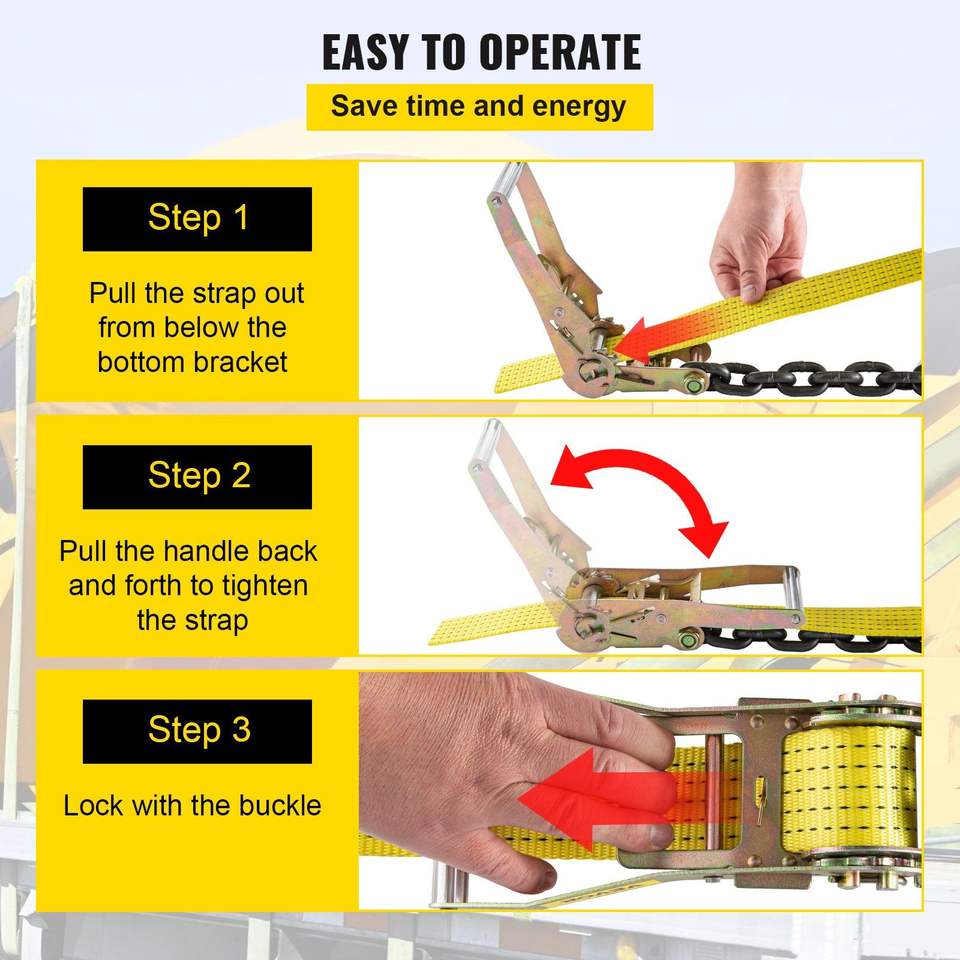 EASY TO OPERATE

Save time and energy

Step 1

Pull the strap out from below the bottom bracket

Step 2

Pull the handle back and forth to tighten the strap

Step 3

Lock with the buckle