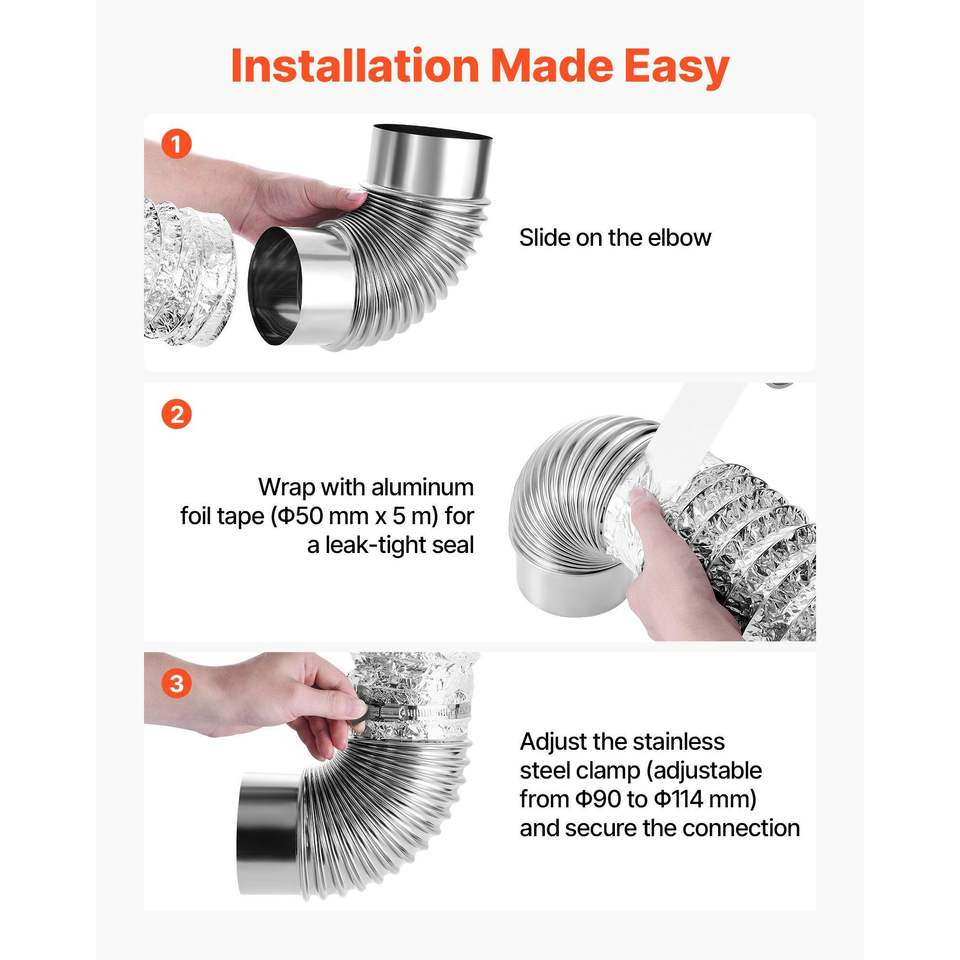 Installation Made Easy

1

Slide on the elbow

2

Wrap with aluminum foil tape (Φ50 mm x 5 m) for a leak-tight seal

3

Adjust the stainless steel clamp (adjustable from Φ90 to Φ114 mm) and secure the connection