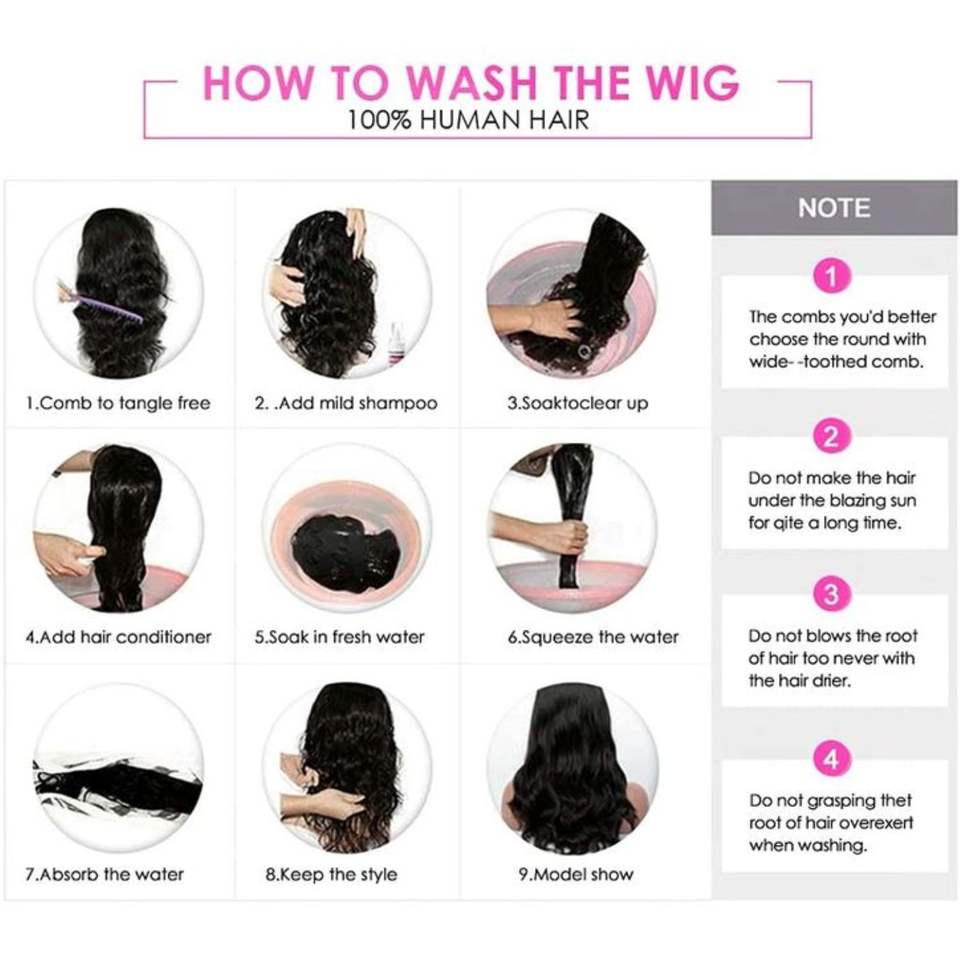 HOW TO WASH THE WIG
100% HUMAN HAIR

1.Comb to tangle free

2. .Add mild shampoo

3.Soaktoclear up

4.Add hair conditioner

5.Soak in fresh water

6.Squeeze the water

7.Absorb the water

8.Keep the style

9.Model show

NOTE

1
The combs you'd better choose the round with wide- -toothed comb.

2
Do not make the hair under the blazing sun for qite a long time.

3
Do not blows the root of hair too never with the hair drier.

4
Do not grasping thet root of hair overexert when washing.