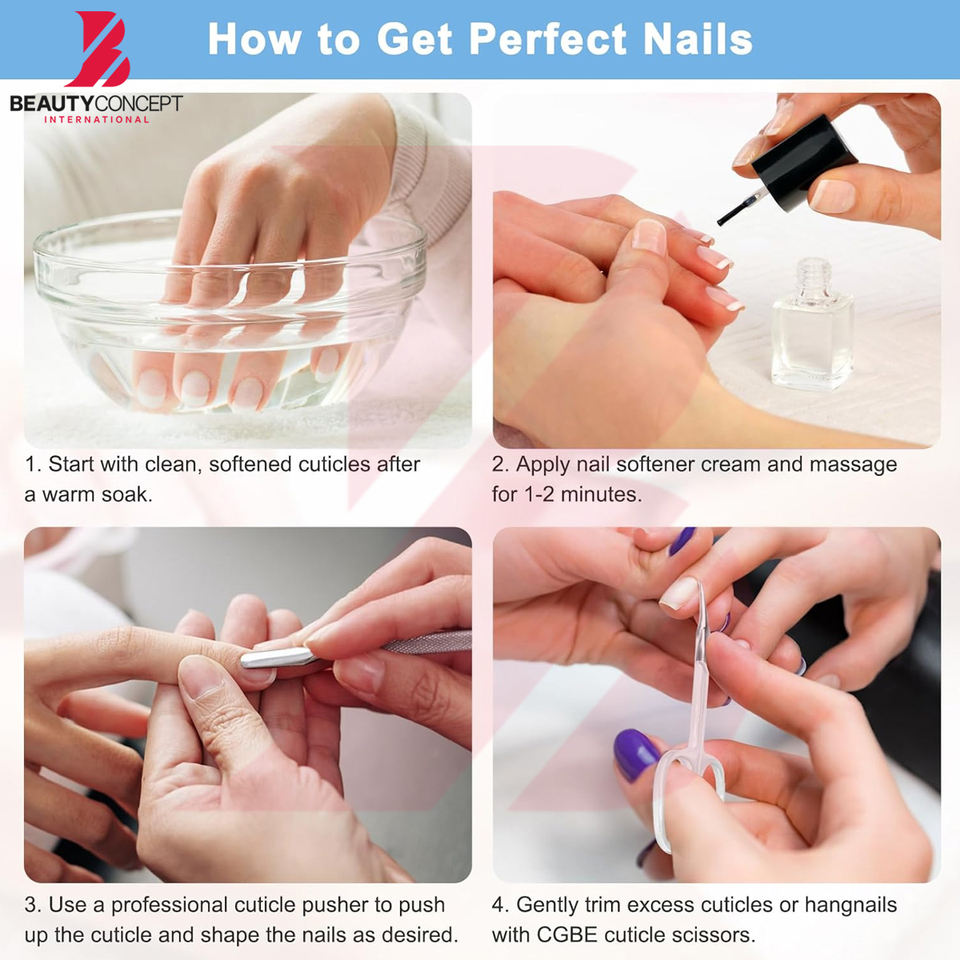 BEAUTYCONCEPT
INTERNATIONAL

How to Get Perfect Nails

1. Start with clean, softened cuticles after a warm soak.

2. Apply nail softener cream and massage for 1-2 minutes.

3. Use a professional cuticle pusher to push up the cuticle and shape the nails as desired.

4. Gently trim excess cuticles or hangnails with CGBE cuticle scissors.