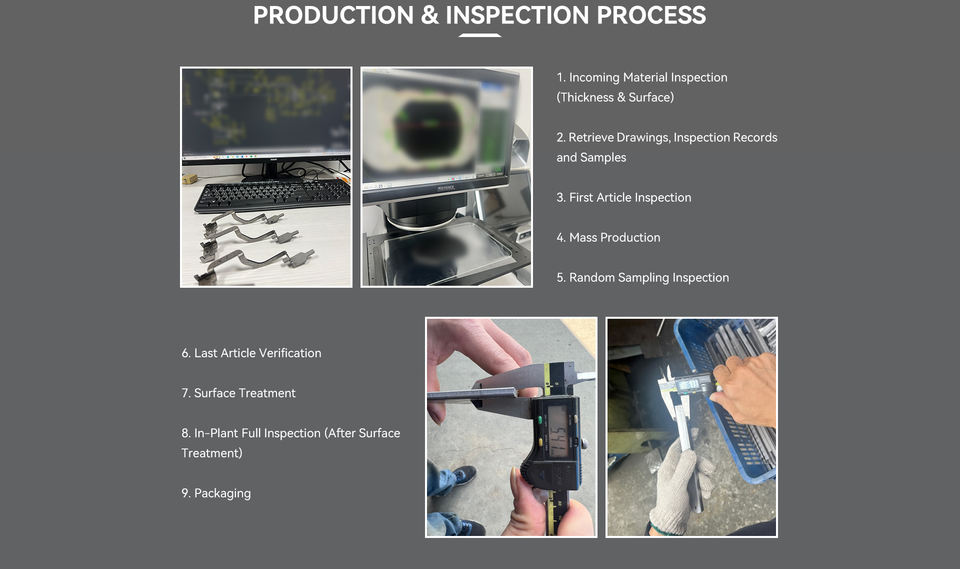 PRODUCTION & INSPECTION PROCESS

1. Incoming Material Inspection (Thickness & Surface)

2. Retrieve Drawings, Inspection Records and Samples

3. First Article Inspection

4. Mass Production

5. Random Sampling Inspection

6. Last Article Verification

7. Surface Treatment

8. In-Plant Full Inspection (After Surface Treatment)

9. Packaging