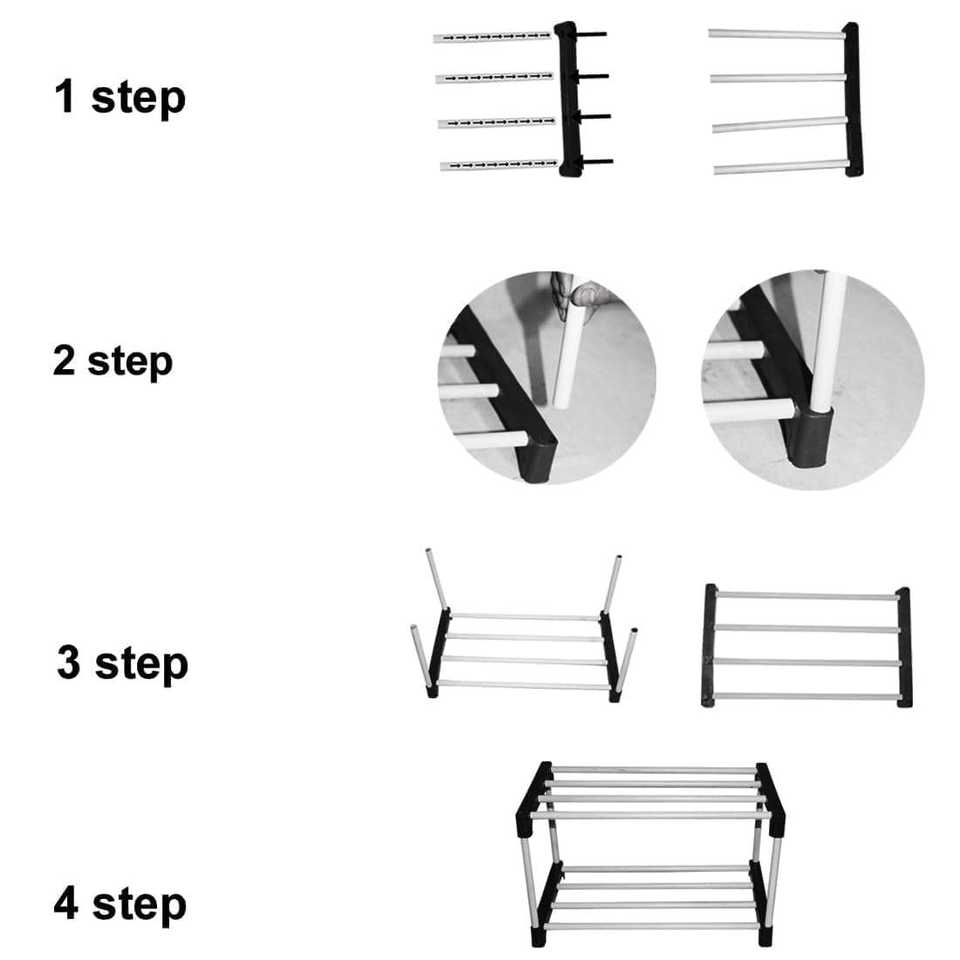 1 step

2 step

3 step

4 step