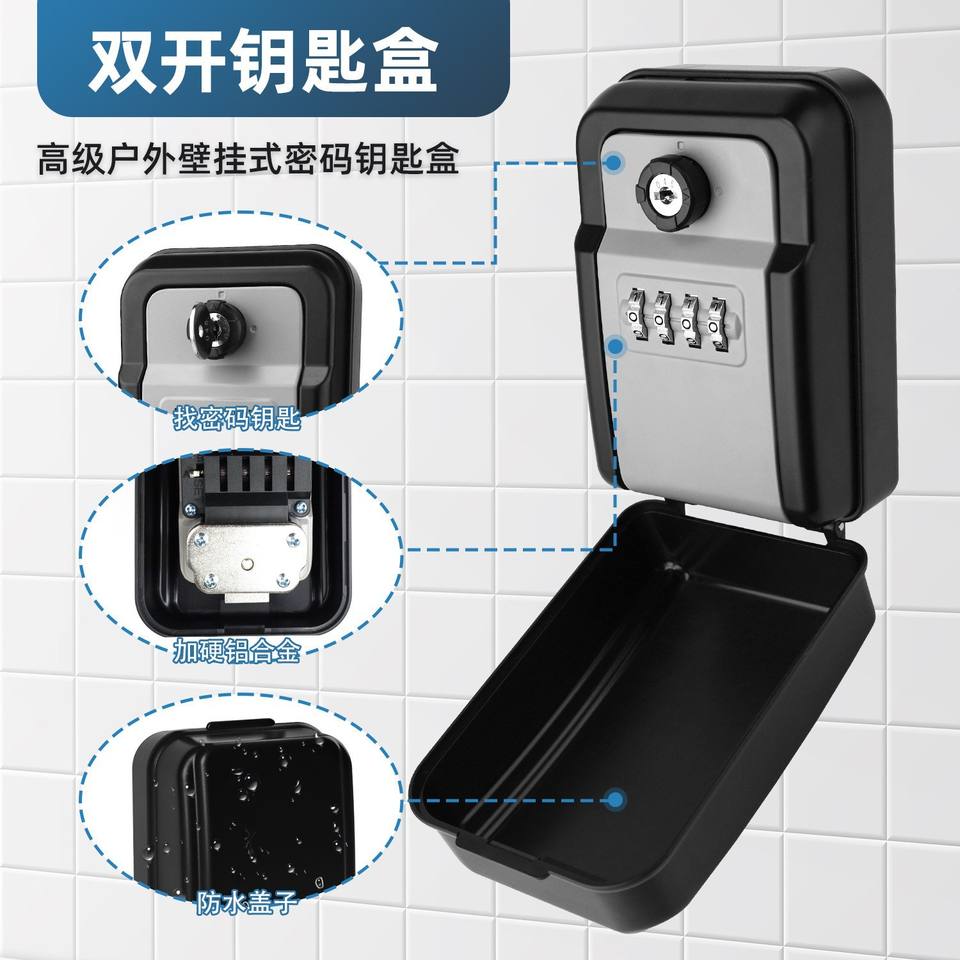 双开钥匙盒

高级户外壁挂式密码钥匙盒

找密码钥匙

加硬铝合金

防水盖子