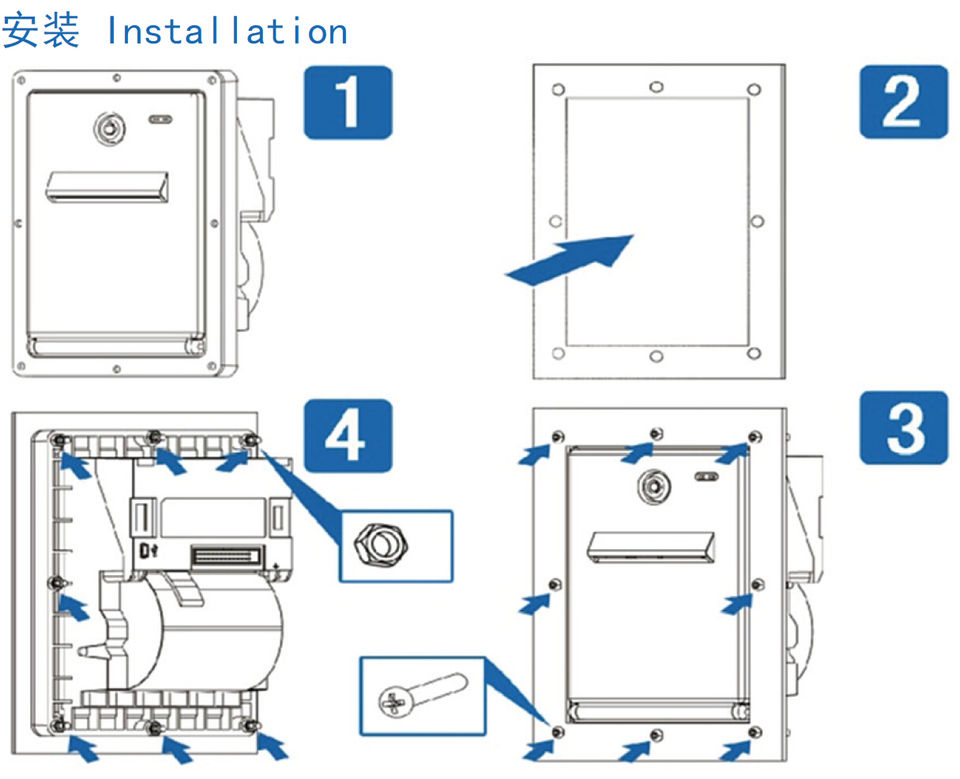 安装 Installation

1

2

4

3