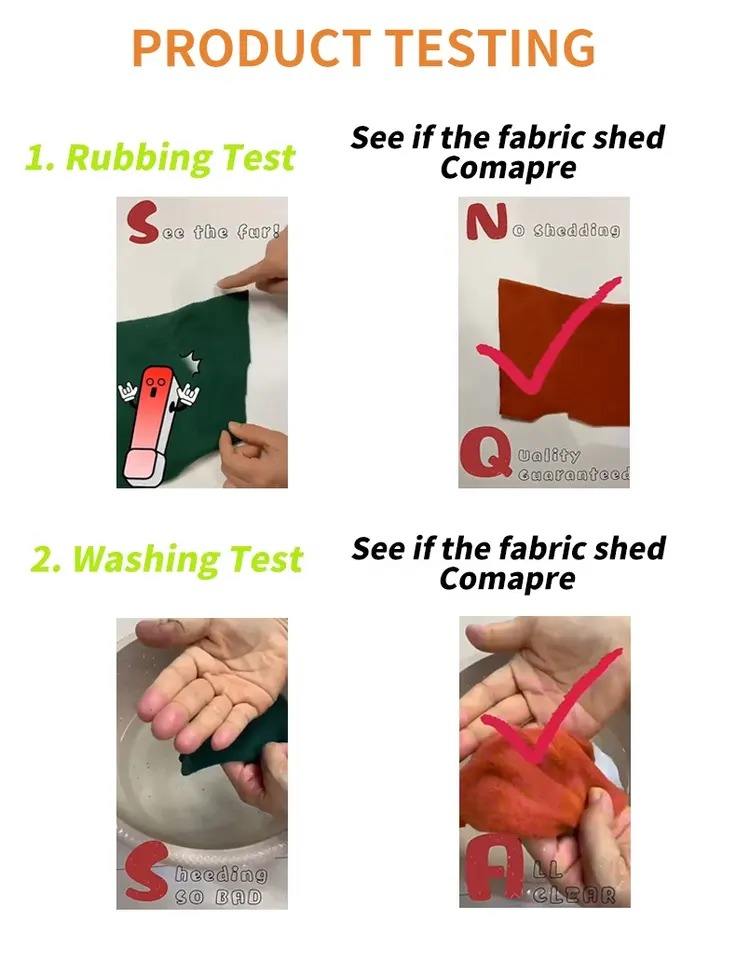 PRODUCT TESTING

1. Rubbing Test

See if the fabric shed Comapre

See the fur!

No Shedding

Quality Guaranteed

2. Washing Test

See if the fabric shed Comapre

Sheeding SO BAD

ALL CLEAR