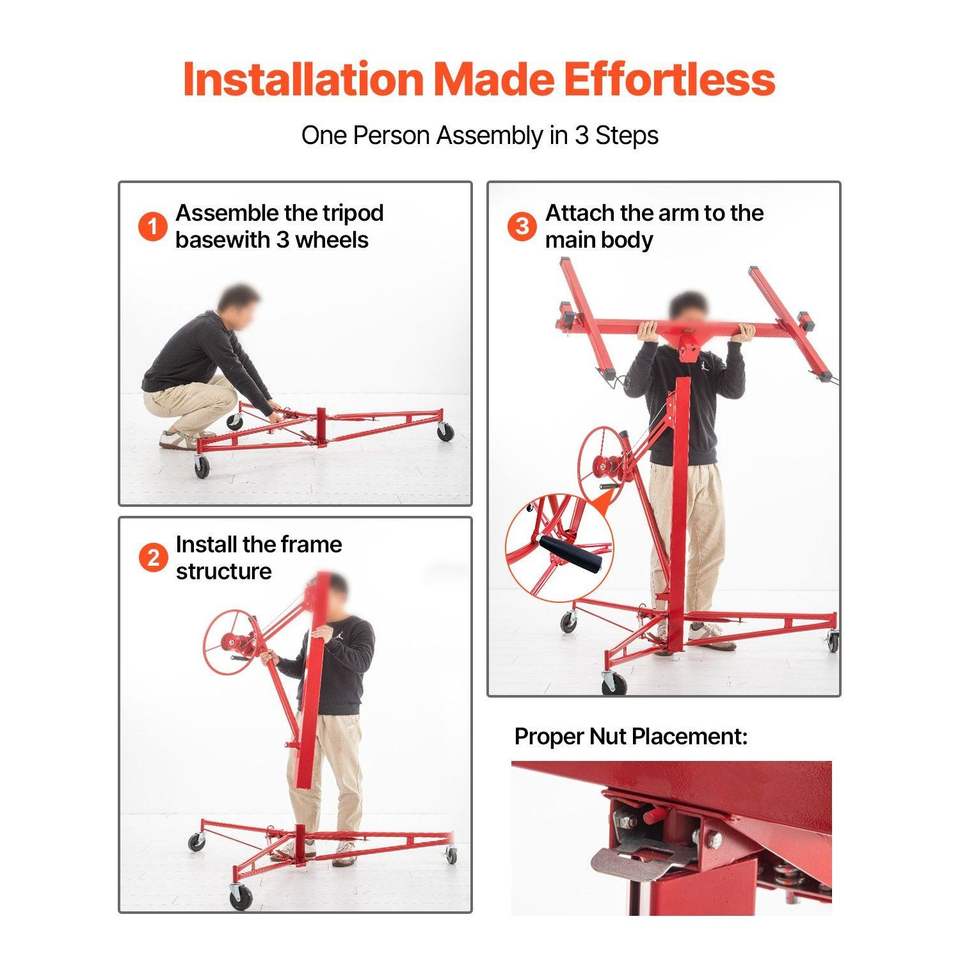 Installation Made Effortless

One Person Assembly in 3 Steps

1 Assemble the tripod basewith 3 wheels

2 Install the frame structure

3 Attach the arm to the main body

Proper Nut Placement: