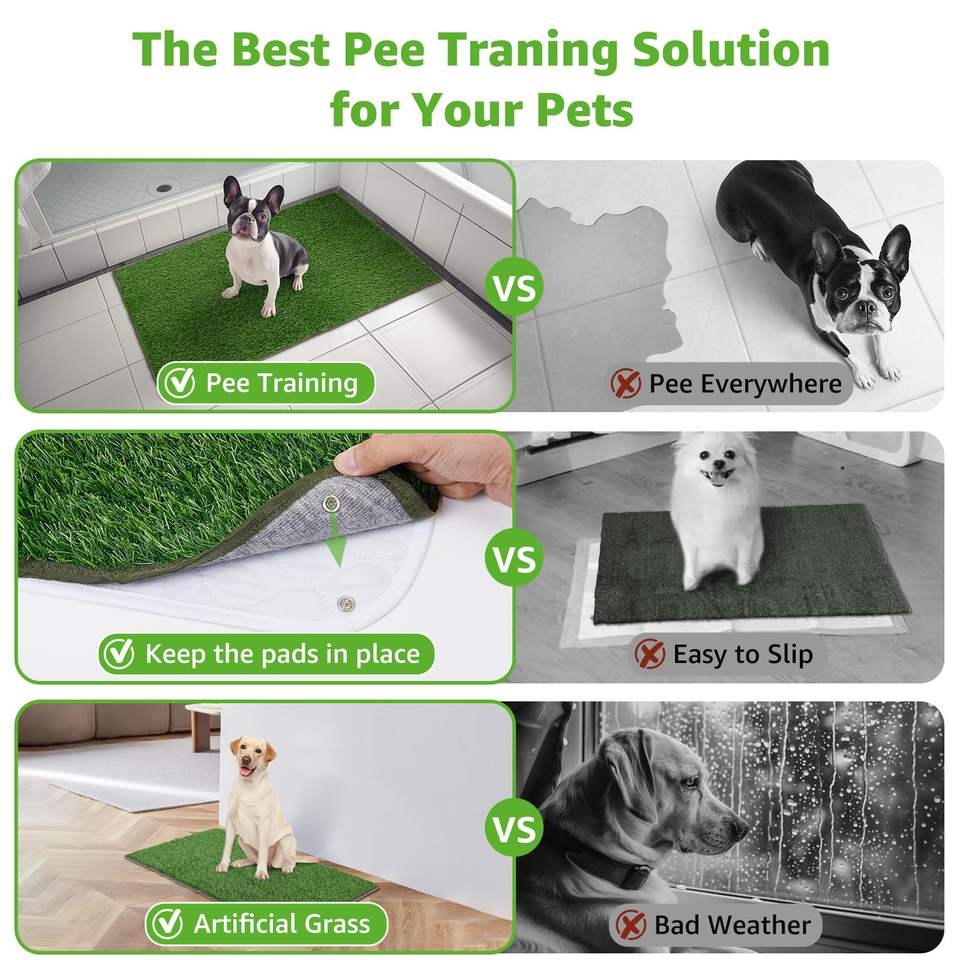 The Best Pee Traning Solution for Your Pets

Pee Training

VS

Pee Everywhere

Keep the pads in place

VS

Easy to Slip

Artificial Grass

VS

Bad Weather