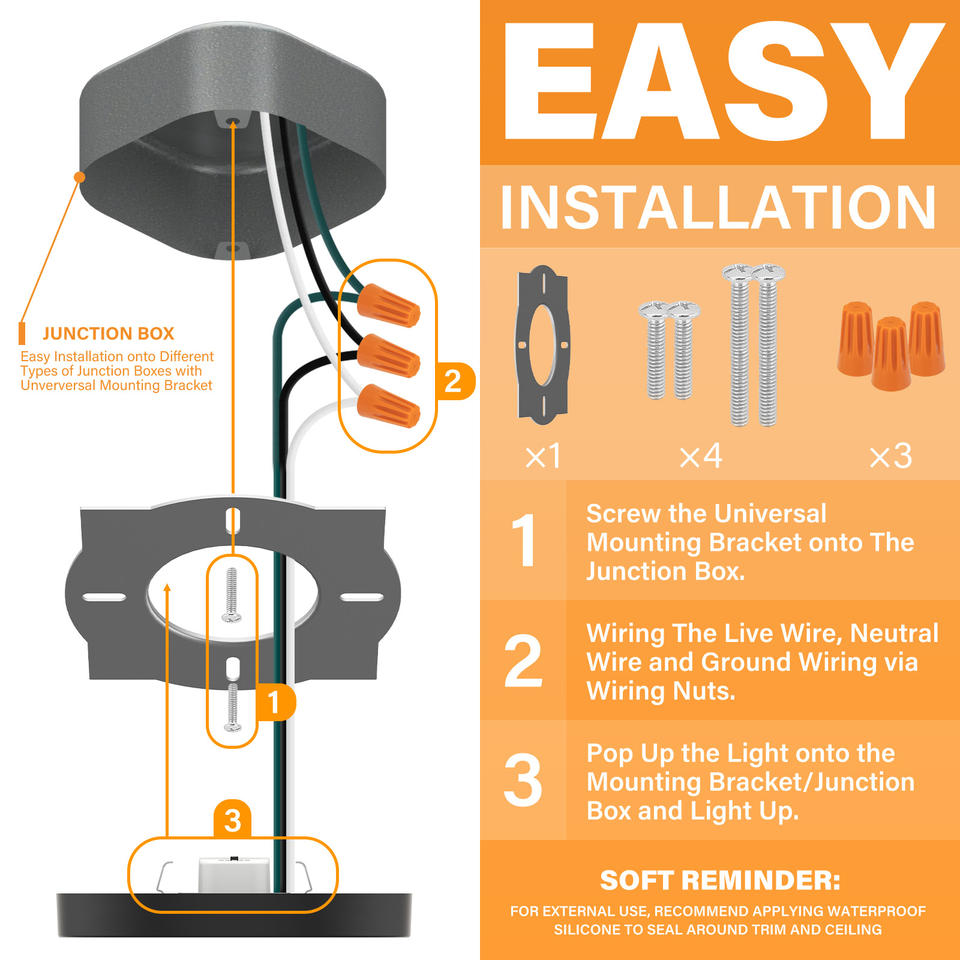 JUNCTION BOX
Easy Installation onto Different Types of Junction Boxes with Unverversal Mounting Bracket

2

1

3

EASY
INSTALLATION

×1 ×4 ×3

1 Screw the Universal Mounting Bracket onto The Junction Box.

2 Wiring The Live Wire, Neutral Wire and Ground Wiring via Wiring Nuts.

3 Pop Up the Light onto the Mounting Bracket/Junction Box and Light Up.

SOFT REMINDER:
FOR EXTERNAL USE, RECOMMEND APPLYING WATERPROOF SILICONE TO SEAL AROUND TRIM AND CEILING