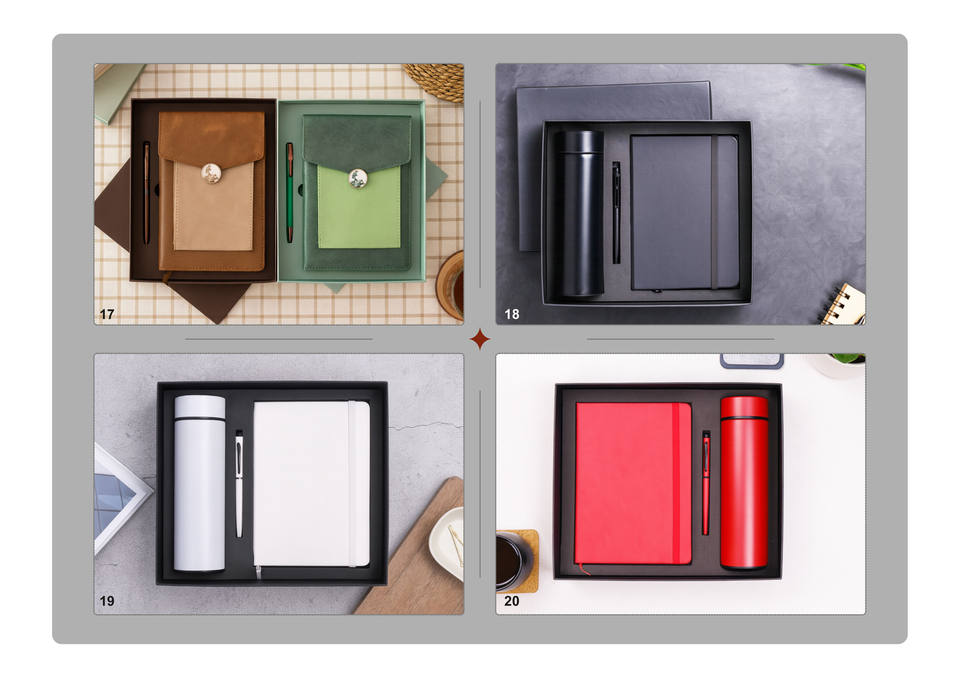 17

18

19

20