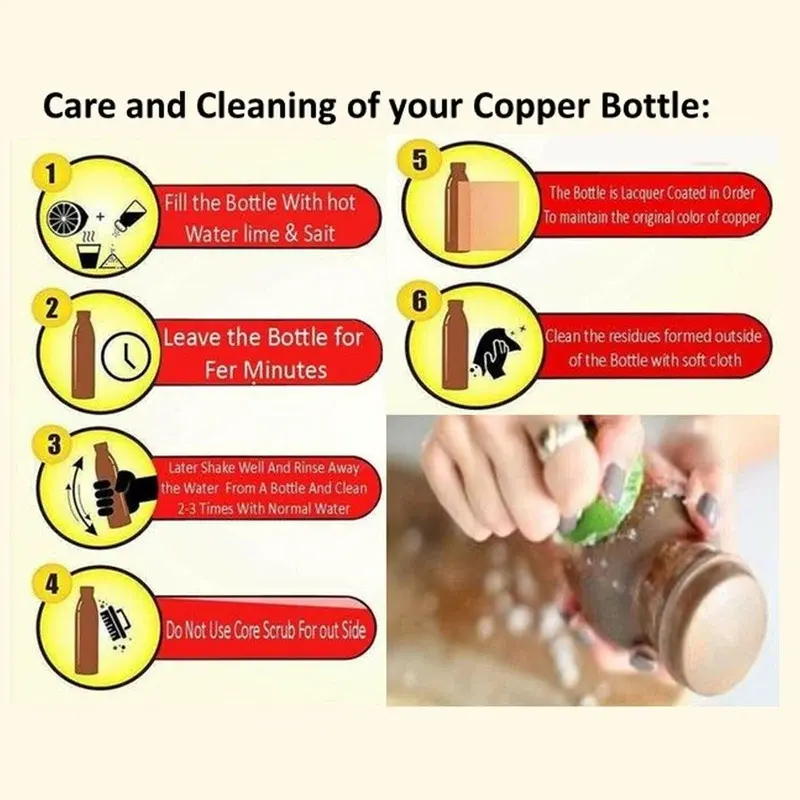 Care and Cleaning of your Copper Bottle:

1

Fill the Bottle With hot Water lime & Sait

2

Leave the Bottle for Fer Minutes

3

Later Shake Well And Rinse Away the Water From A Bottle And Clean 2-3 Times With Normal Water

4

Do Not Use Core Scrub For out Side

5

The Bottle is Lacquer Coated in Order To maintain the original color of copper

6

Clean the residues formed outside of the Bottle with soft cloth