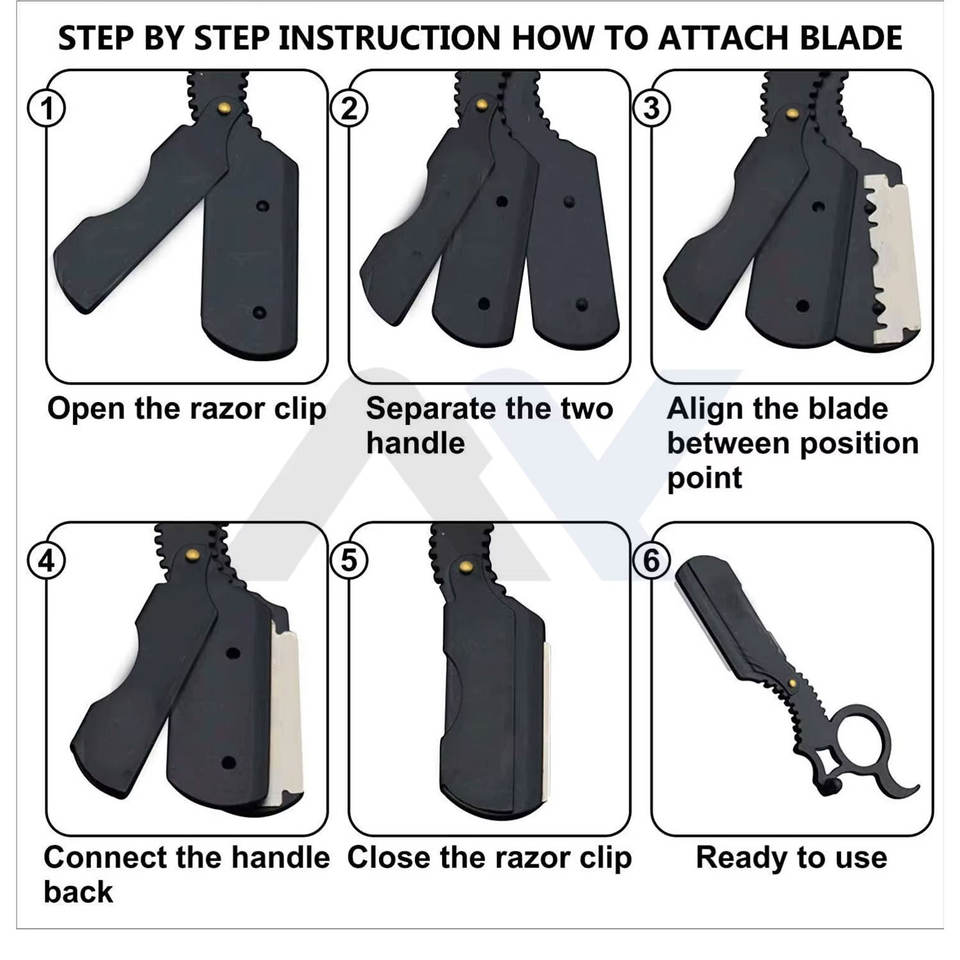 STEP BY STEP INSTRUCTION HOW TO ATTACH BLADE

1

Open the razor clip

2

Separate the two handle

3

Align the blade between position point

4

Connect the handle back

5

Close the razor clip

6

Ready to use