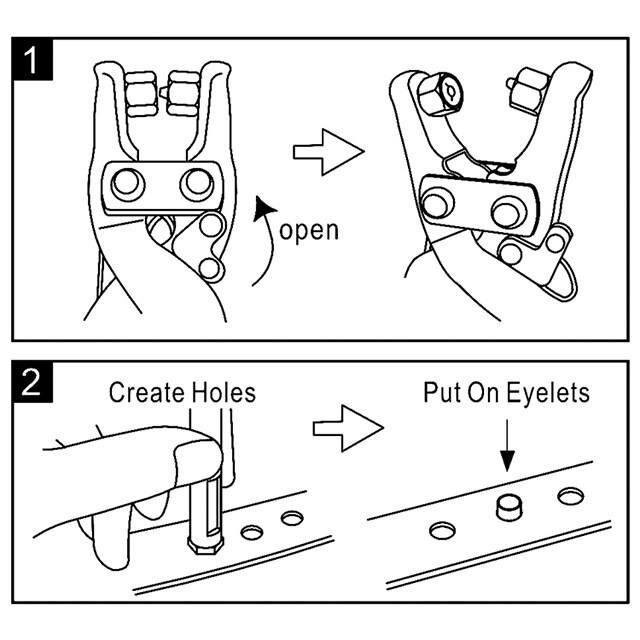 1

open

2

Create Holes

Put On Eyelets