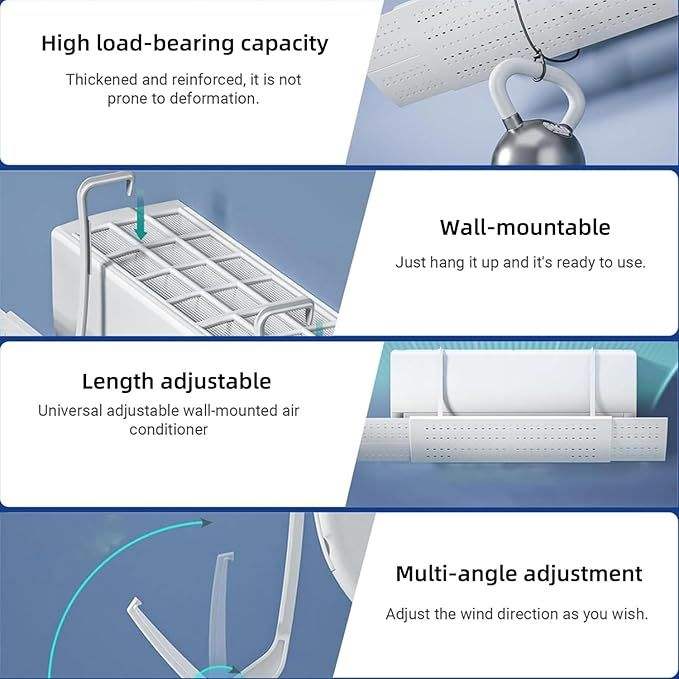 High load-bearing capacity

Thickened and reinforced, it is not prone to deformation.

Wall-mountable

Just hang it up and it's ready to use.

Length adjustable

Universal adjustable wall-mounted air conditioner

Multi-angle adjustment

Adjust the wind direction as you wish.