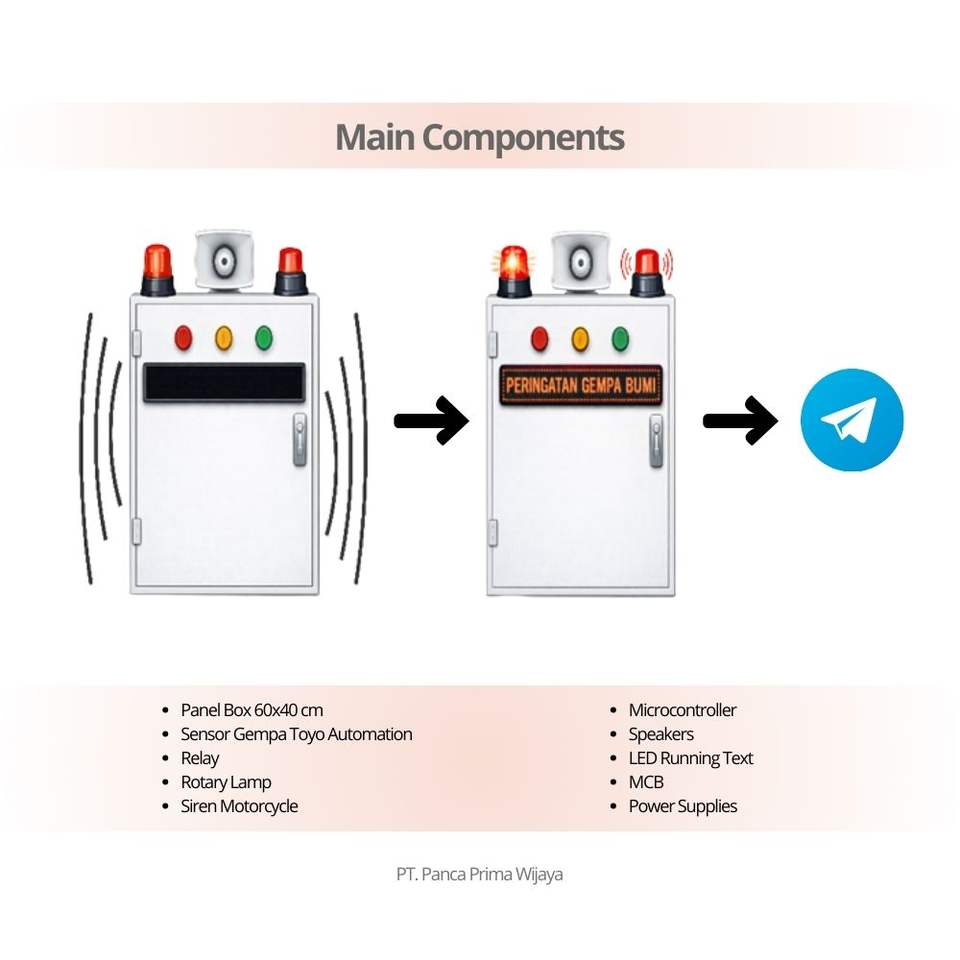 Main Components

PERINGATAN GEMPA BUMI

- Panel Box 60x40 cm
- Sensor Gempa Toyo Automation
- Relay
- Rotary Lamp
- Siren Motorcycle

- Microcontroller
- Speakers
- LED Running Text
- MCB
- Power Supplies

PT. Panca Prima Wijaya