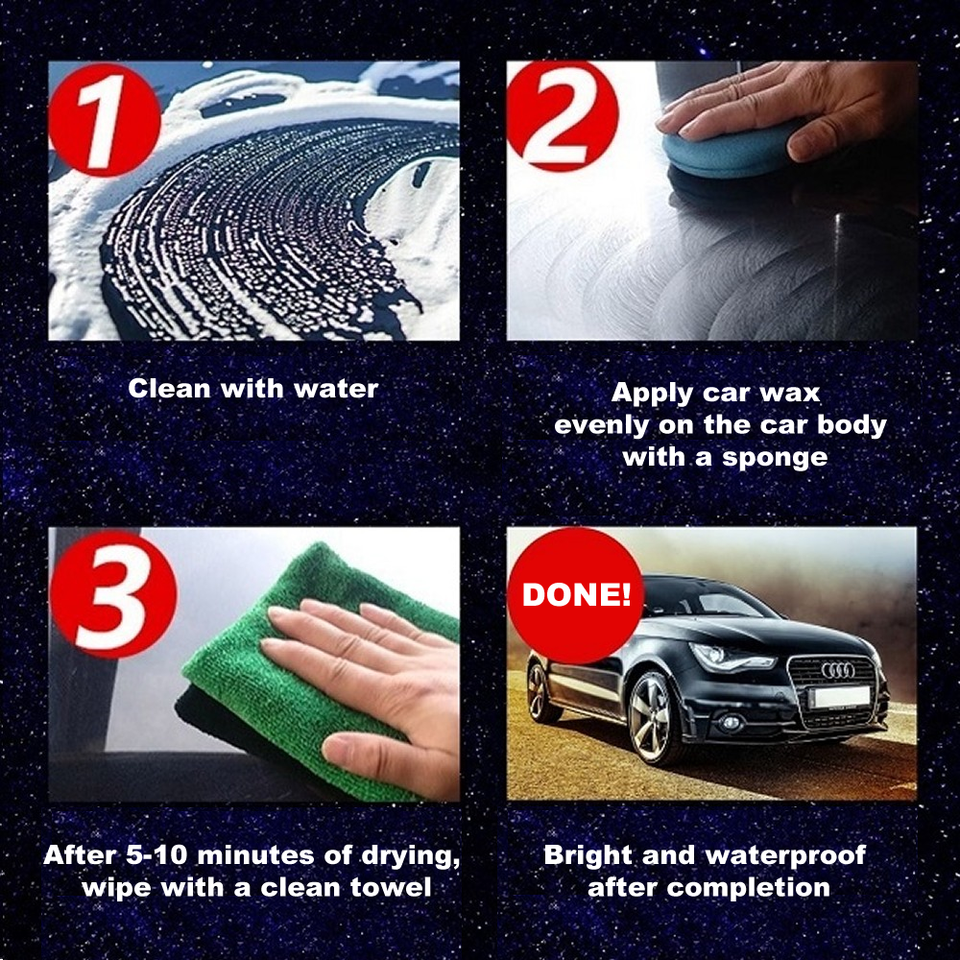 1

Clean with water

2

Apply car wax evenly on the car body with a sponge

3

After 5-10 minutes of drying, wipe with a clean towel

DONE!

Bright and waterproof after completion