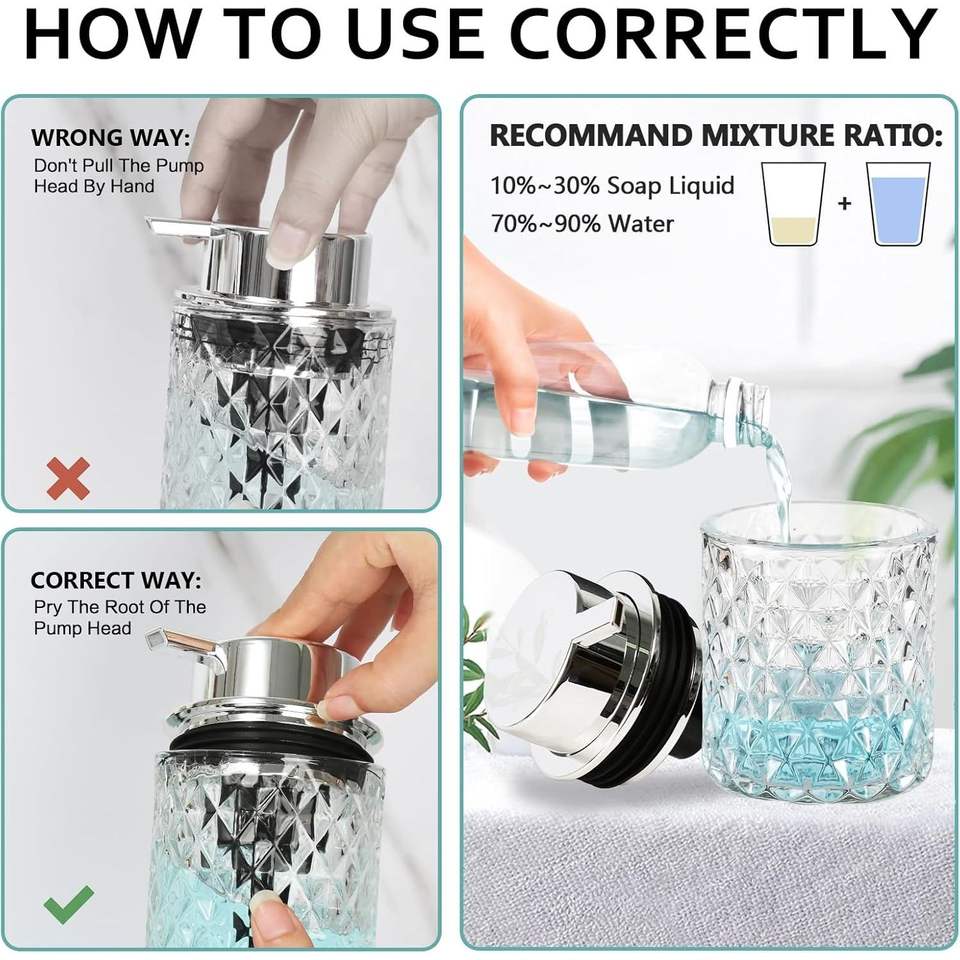 HOW TO USE CORRECTLY

WRONG WAY:
Don't Pull The Pump Head By Hand

CORRECT WAY:
Pry The Root Of The Pump Head

RECOMMAND MIXTURE RATIO:
10%~30% Soap Liquid
70%~90% Water
+