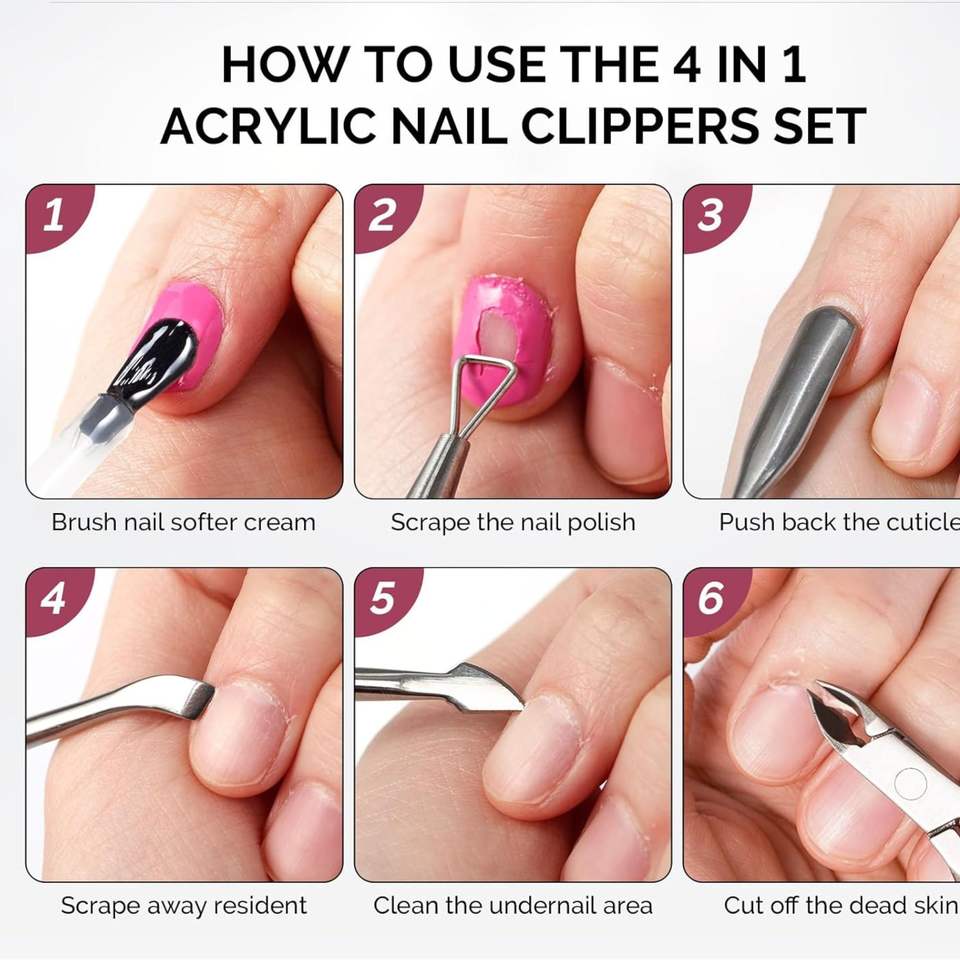 HOW TO USE THE 4 IN 1 ACRYLIC NAIL CLIPPERS SET

1
Brush nail softer cream

2
Scrape the nail polish

3
Push back the cuticle

4
Scrape away resident

5
Clean the undernail area

6
Cut off the dead skin