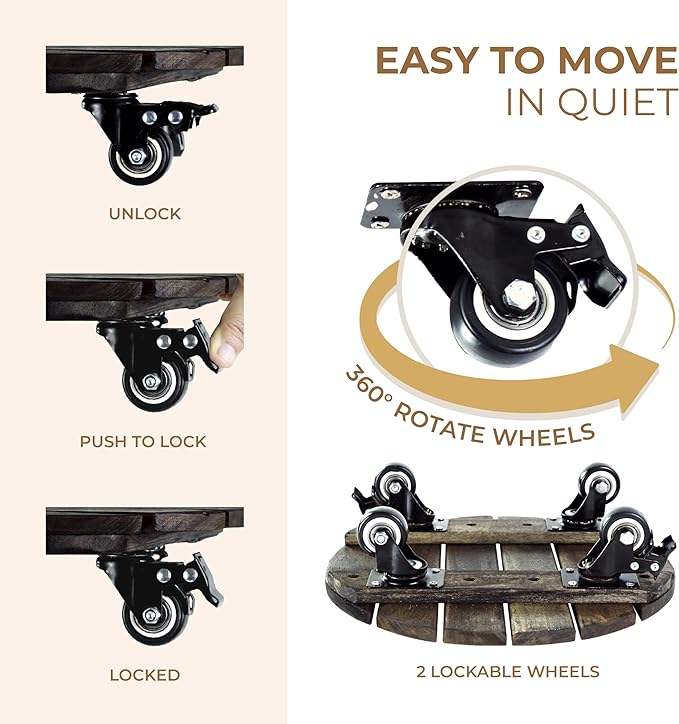 UNLOCK

PUSH TO LOCK

LOCKED

EASY TO MOVE
IN QUIET

360° ROTATE WHEELS

2 LOCKABLE WHEELS