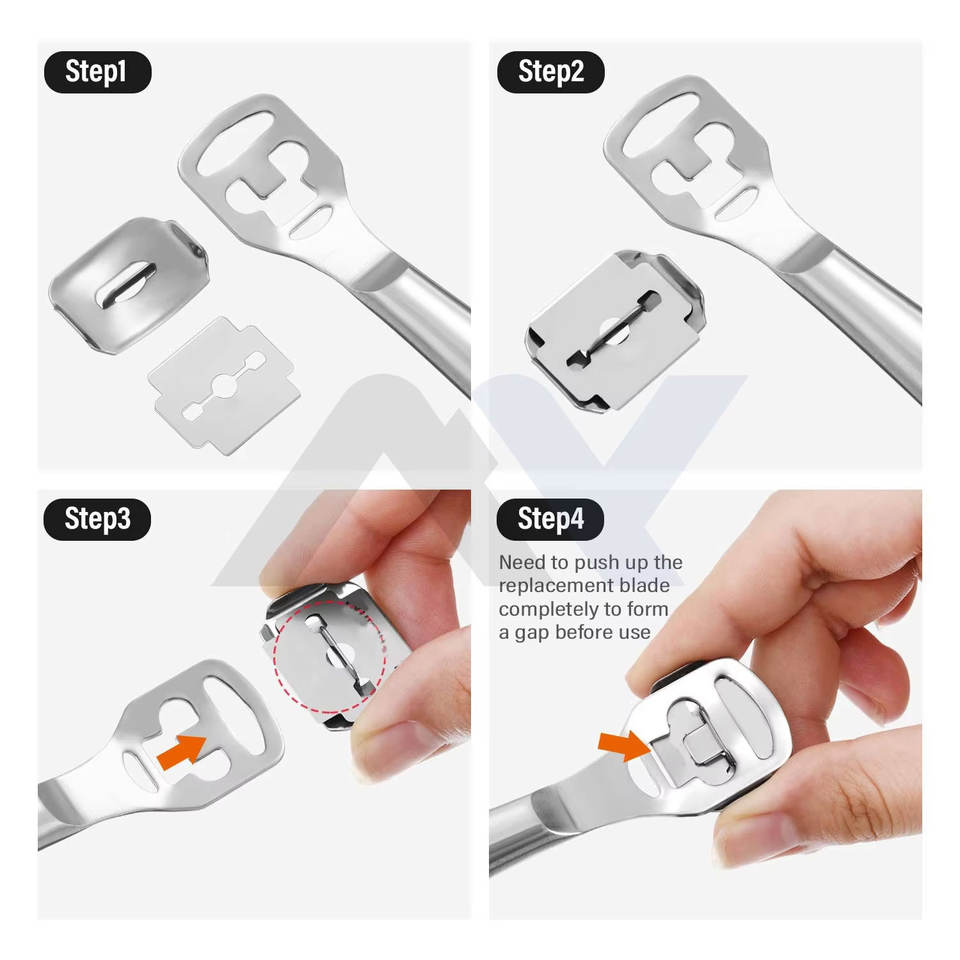 Step1

Step2

Step3

Step4

Need to push up the replacement blade completely to form a gap before use