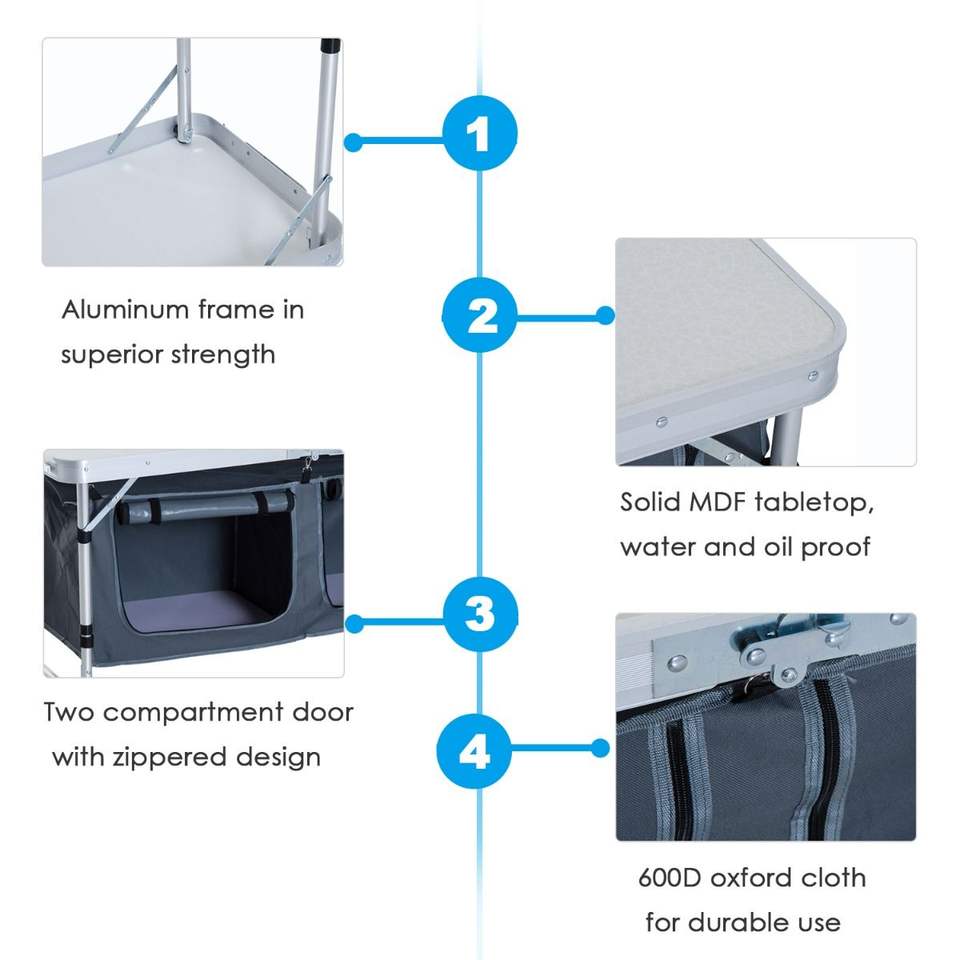 1

Aluminum frame in superior strength

2

Solid MDF tabletop, water and oil proof

3

Two compartment door with zippered design

4

600D oxford cloth for durable use