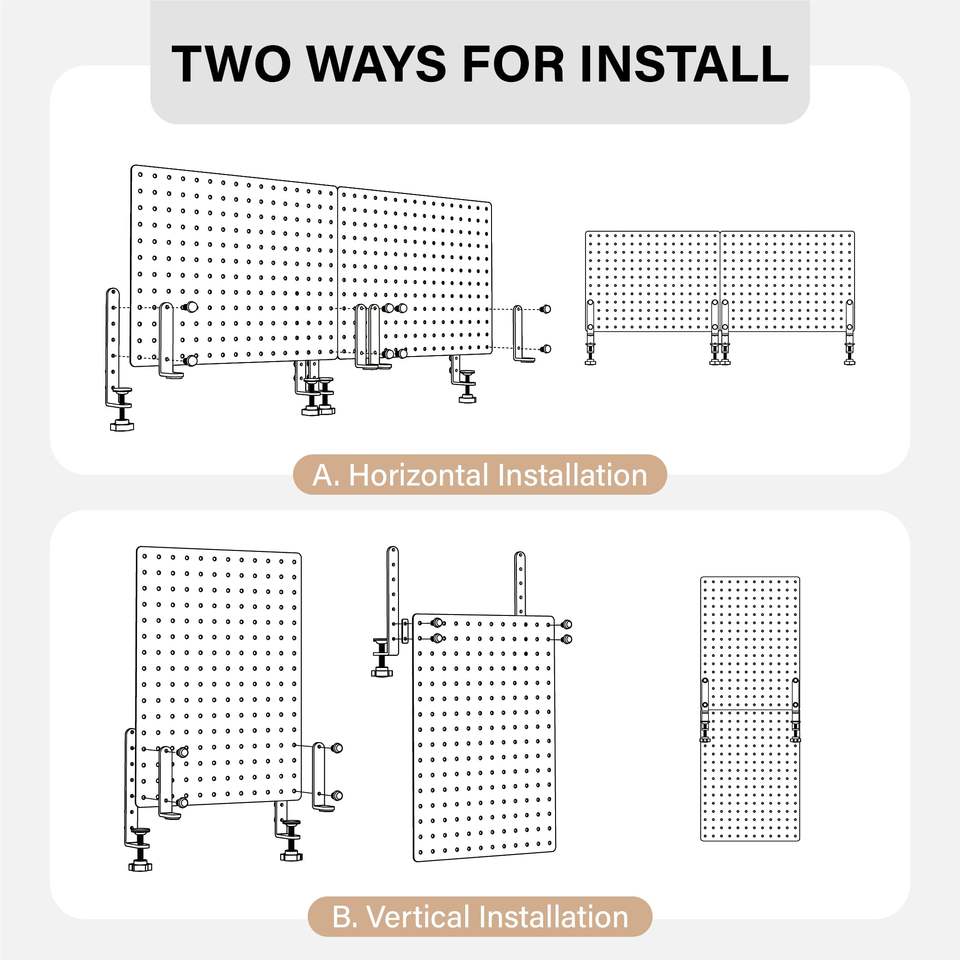 TWO WAYS FOR INSTALL

A. Horizontal Installation

B. Vertical Installation