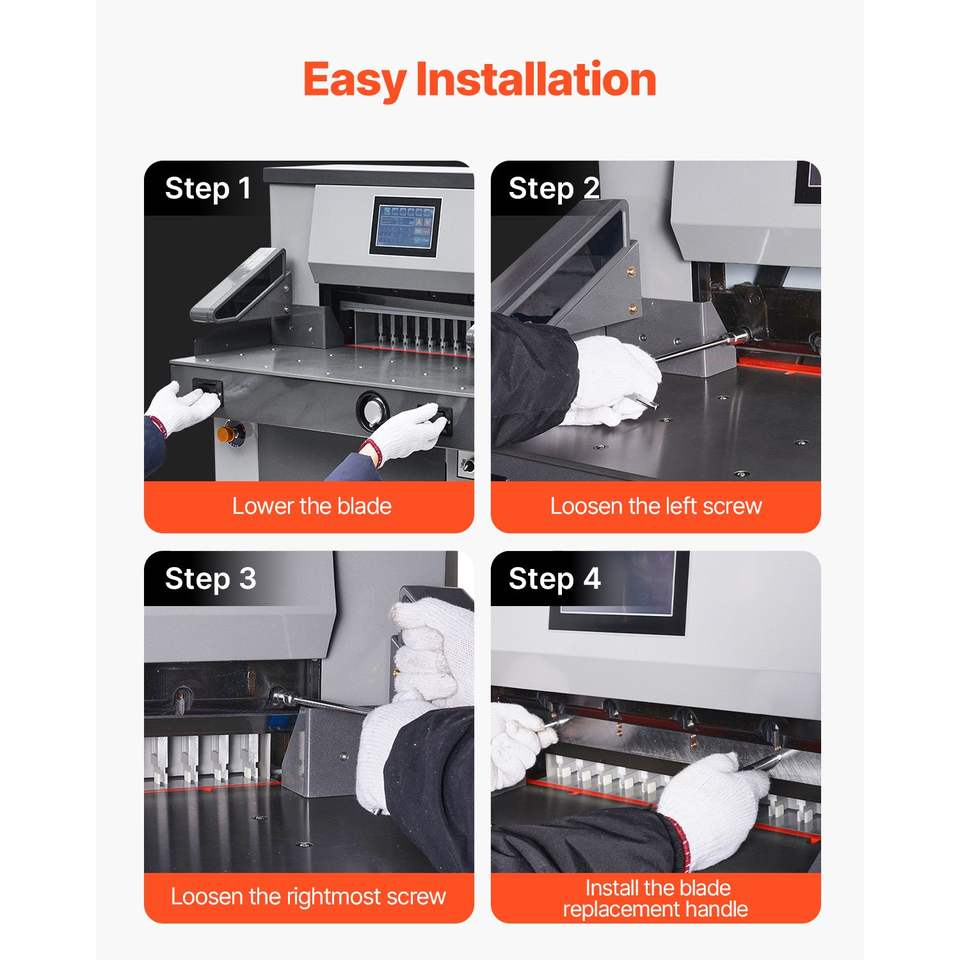 Easy Installation

Step 1

Lower the blade

Step 2

Loosen the left screw

Step 3

Loosen the rightmost screw

Step 4

Install the blade replacement handle