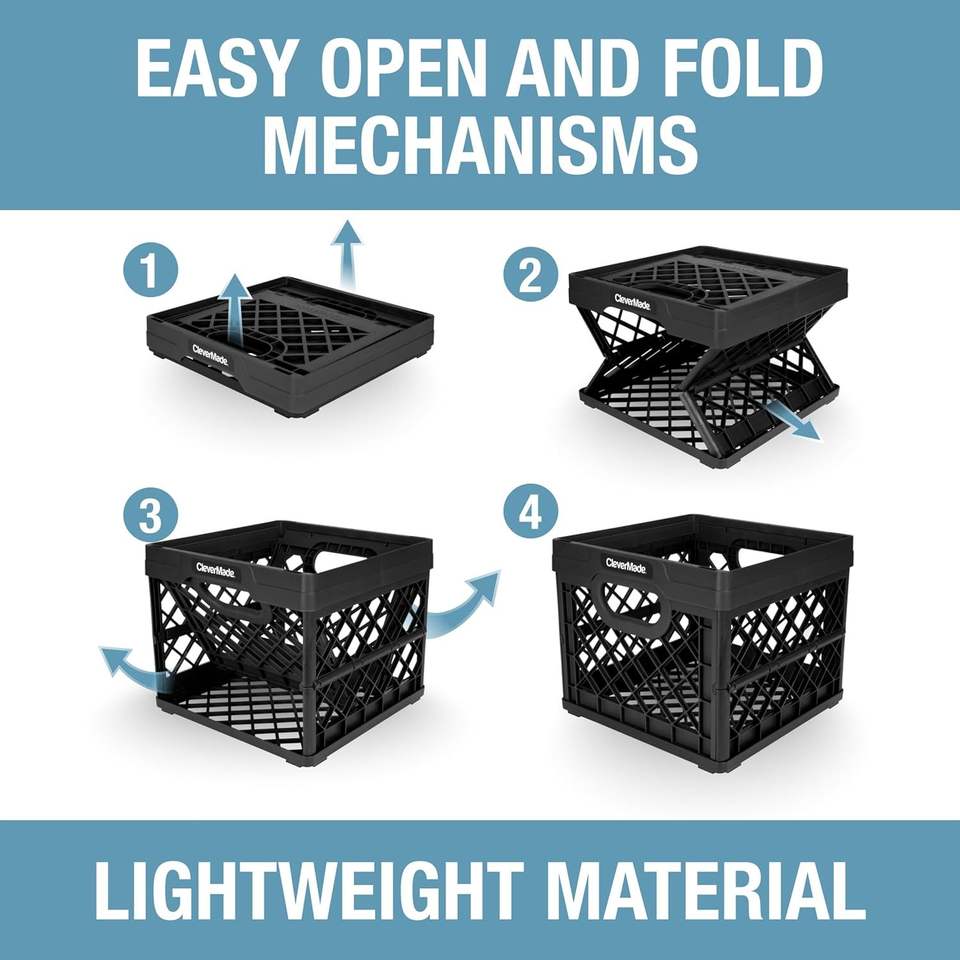 EASY OPEN AND FOLD MECHANISMS

1

CleverMade

2

CleverMade

3

CleverMade

4

CleverMade

LIGHTWEIGHT MATERIAL