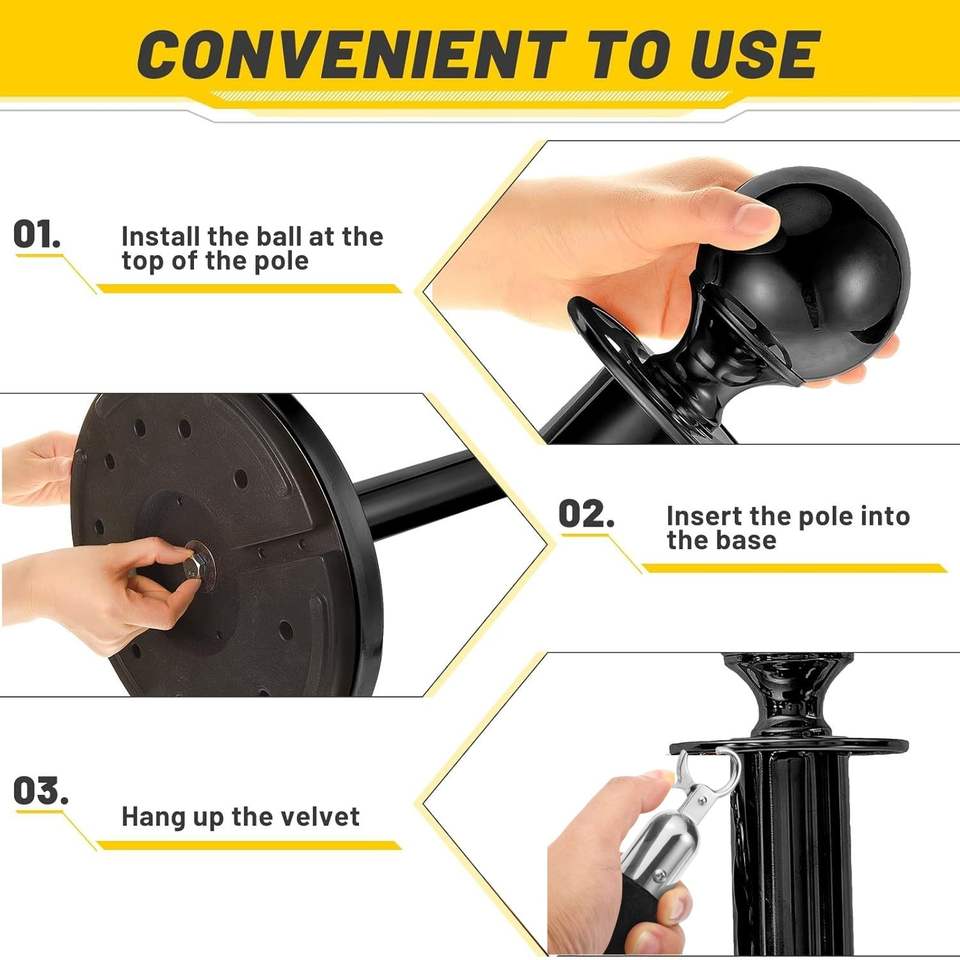 CONVENIENT TO USE

01. Install the ball at the top of the pole

02. Insert the pole into the base

03. Hang up the velvet