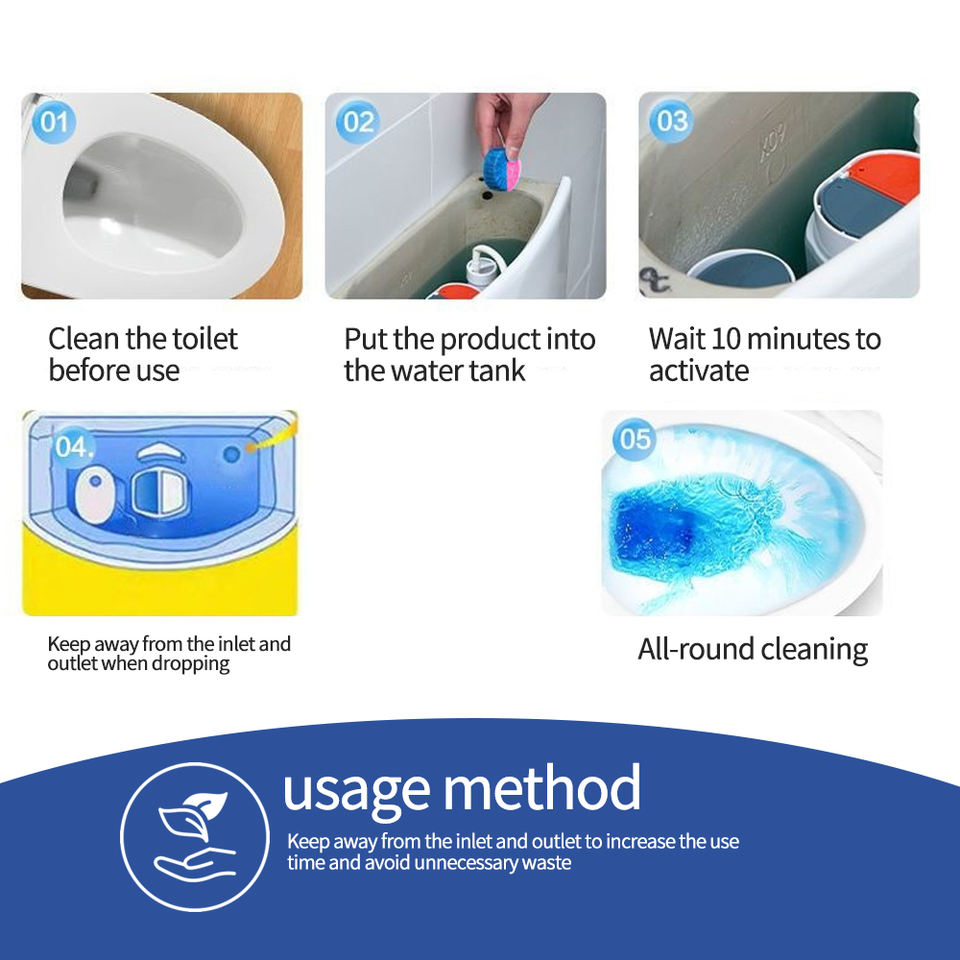 01

Clean the toilet before use

02

Put the product into the water tank

03

Wait 10 minutes to activate

04.

Keep away from the inlet and outlet when dropping

05

All-round cleaning

usage method

Keep away from the inlet and outlet to increase the use time and avoid unnecessary waste