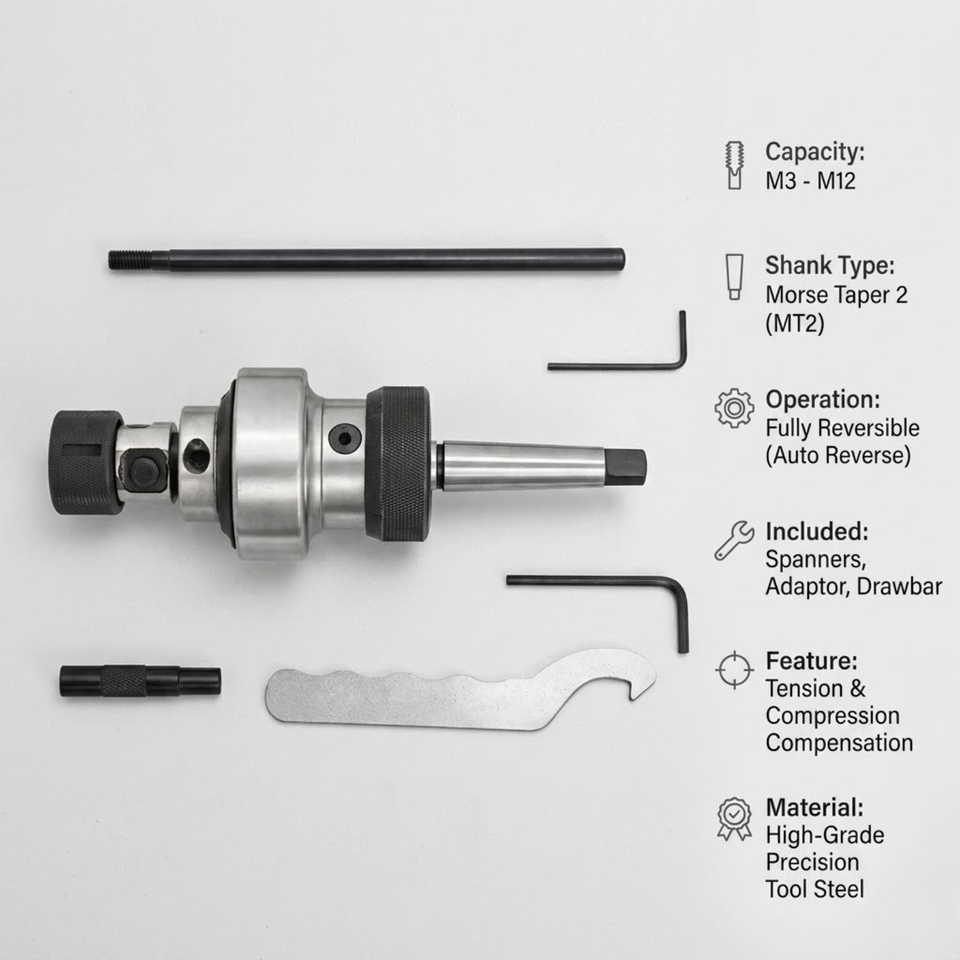 Capacity:
M3 - M12

Shank Type:
Morse Taper 2 (MT2)

Operation:
Fully Reversible (Auto Reverse)

Included:
Spanners, Adaptor, Drawbar

Feature:
Tension & Compression Compensation

Material:
High-Grade Precision Tool Steel