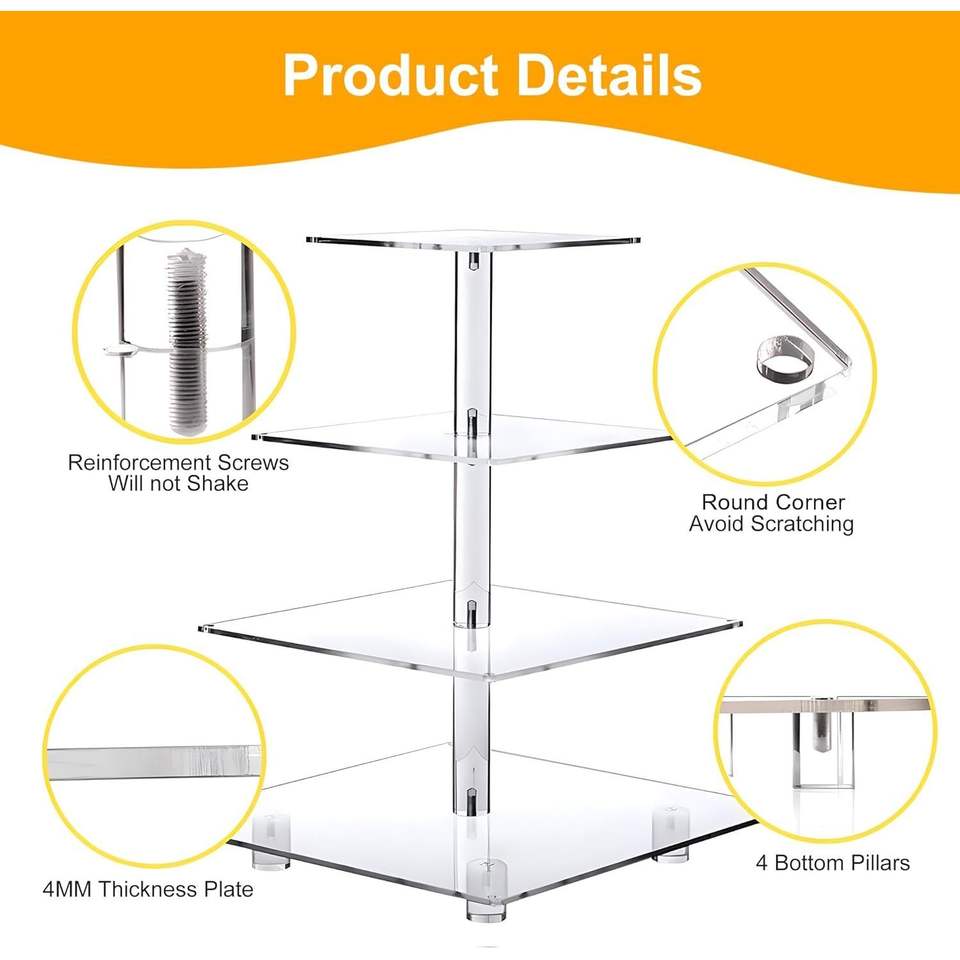 Product Details

Reinforcement Screws
Will not Shake

Round Corner
Avoid Scratching

4MM Thickness Plate

4 Bottom Pillars