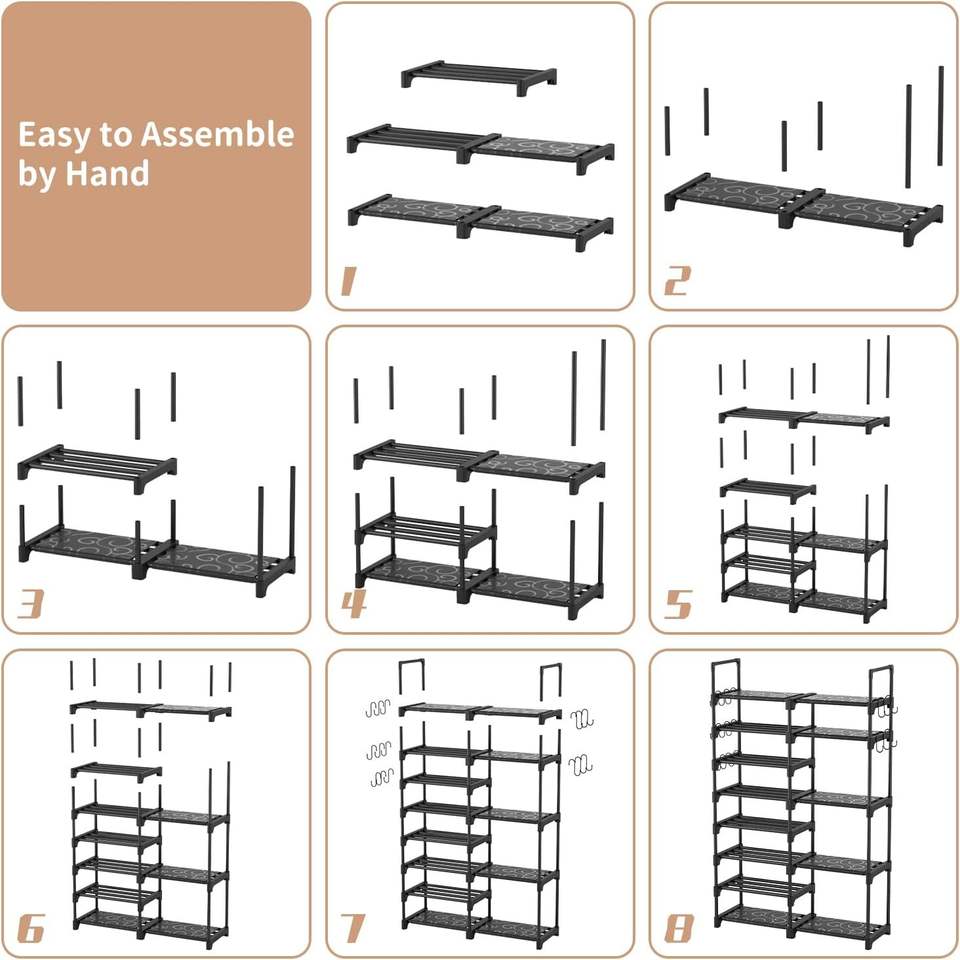 Easy to Assemble by Hand

1

2

3

4

5

6

7

8