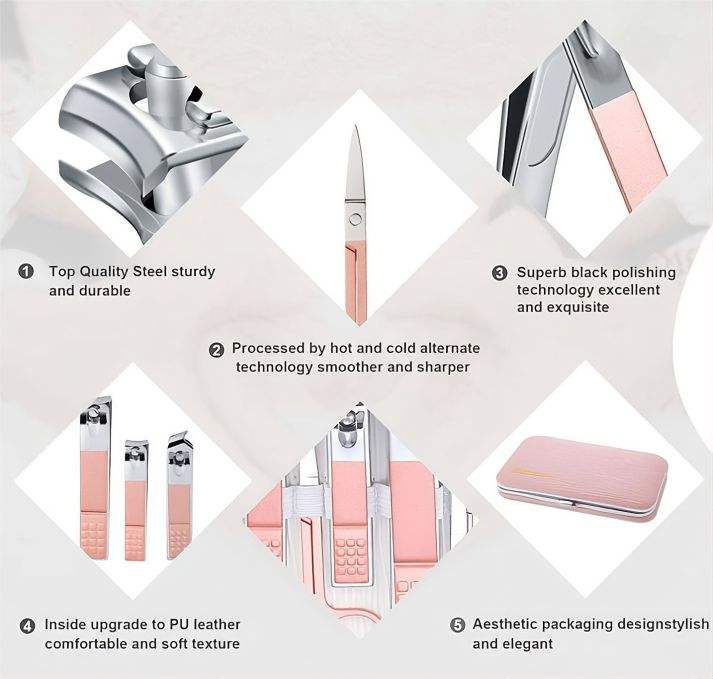 1 Top Quality Steel sturdy and durable

2 Processed by hot and cold alternate technology smoother and sharper

3 Superb black polishing technology excellent and exquisite

4 Inside upgrade to PU leather comfortable and soft texture

5 Aesthetic packaging designstylish and elegant