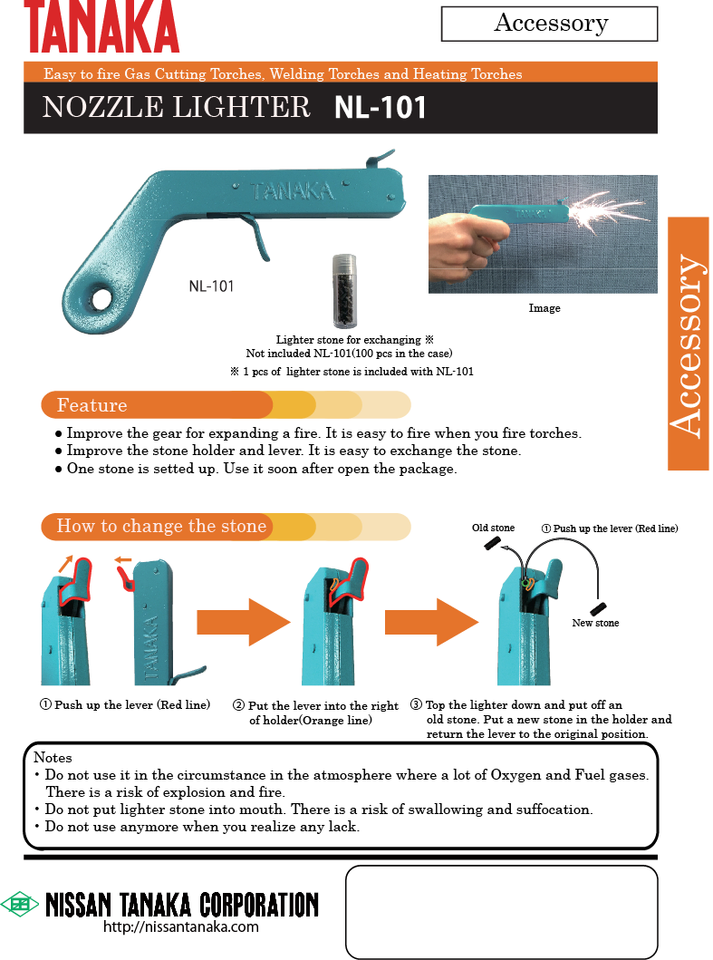 TANAKA

Accessory

Easy to fire Gas Cutting Torches, Welding Torches and Heating Torches

NOZZLE LIGHTER NL-101

TANAKA

NL-101

Image

Lighter stone for exchanging ※
Not included NL-101(100 pcs in the case)
※ 1 pcs of lighter stone is included with NL-101

Accessory

Feature

● Improve the gear for expanding a fire. It is easy to fire when you fire torches.
● Improve the stone holder and lever. It is easy to exchange the stone.
● One stone is setted up. Use it soon after open the package.

How to change the stone

TANAKA

Old stone

① Push up the lever (Red line)

New stone

① Push up the lever (Red line)

② Put the lever into the right of holder(Orange line)

③ Top the lighter down and put off an old stone. Put a new stone in the holder and return the lever to the original position.

Notes
• Do not use it in the circumstance in the atmosphere where a lot of Oxygen and Fuel gases. There is a risk of explosion and fire.
• Do not put lighter stone into mouth. There is a risk of swallowing and suffocation.
• Do not use anymore when you realize any lack.

NISSAN TANAKA CORPORATION
http://nissantanaka.com