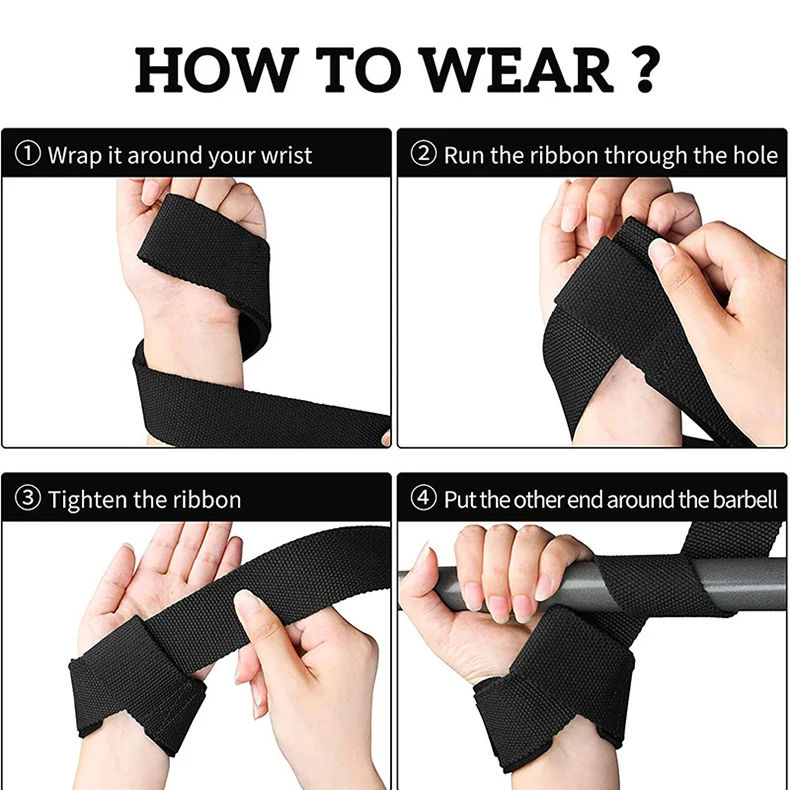 HOW TO WEAR ?

① Wrap it around your wrist

② Run the ribbon through the hole

③ Tighten the ribbon

④ Put the other end around the barbell