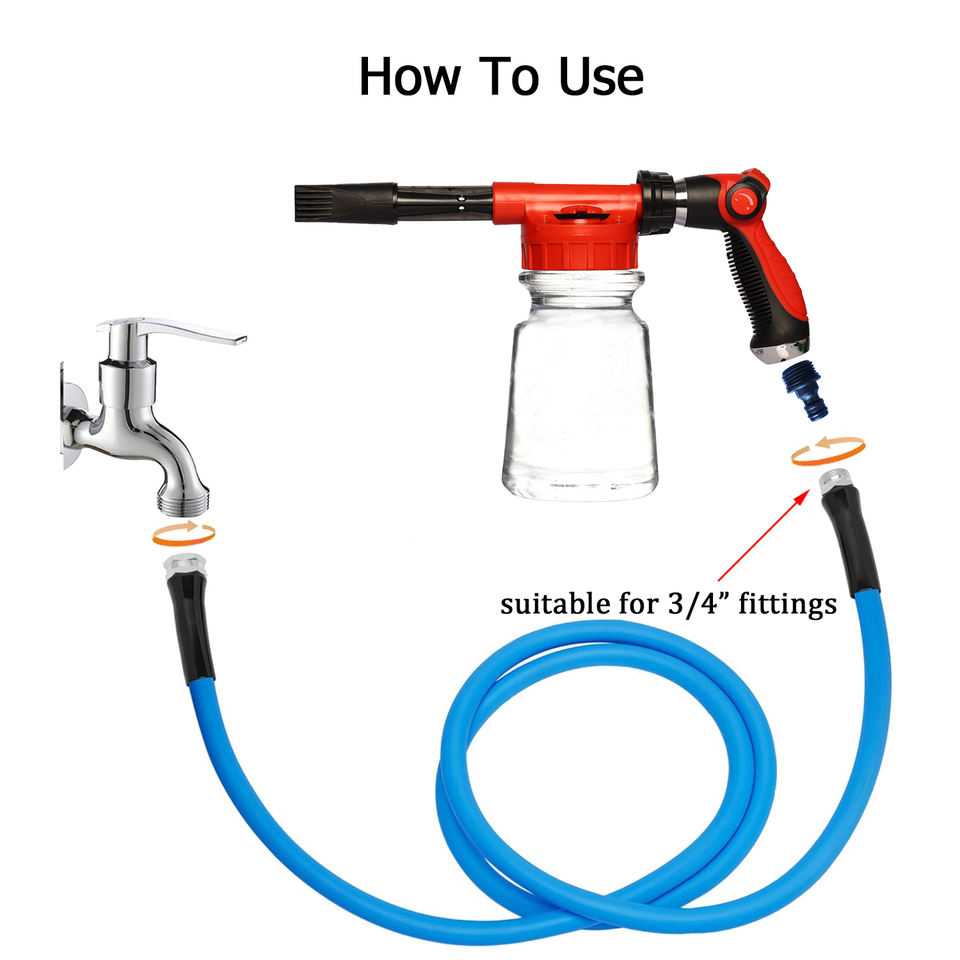 How To Use

suitable for 3/4” fittings