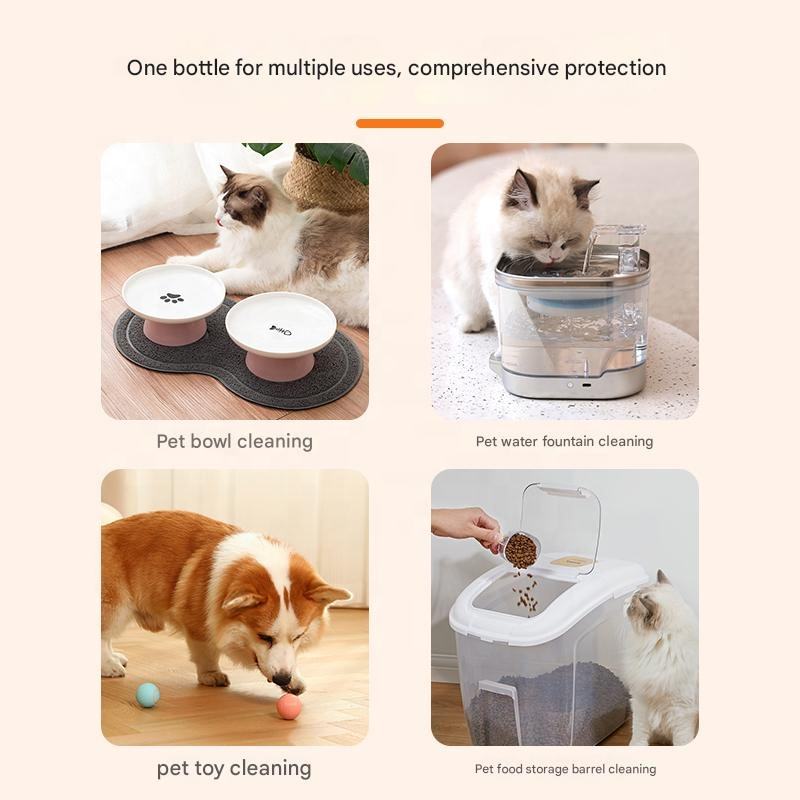 One bottle for multiple uses, comprehensive protection

Pet bowl cleaning

Pet water fountain cleaning

pet toy cleaning

Pet food storage barrel cleaning