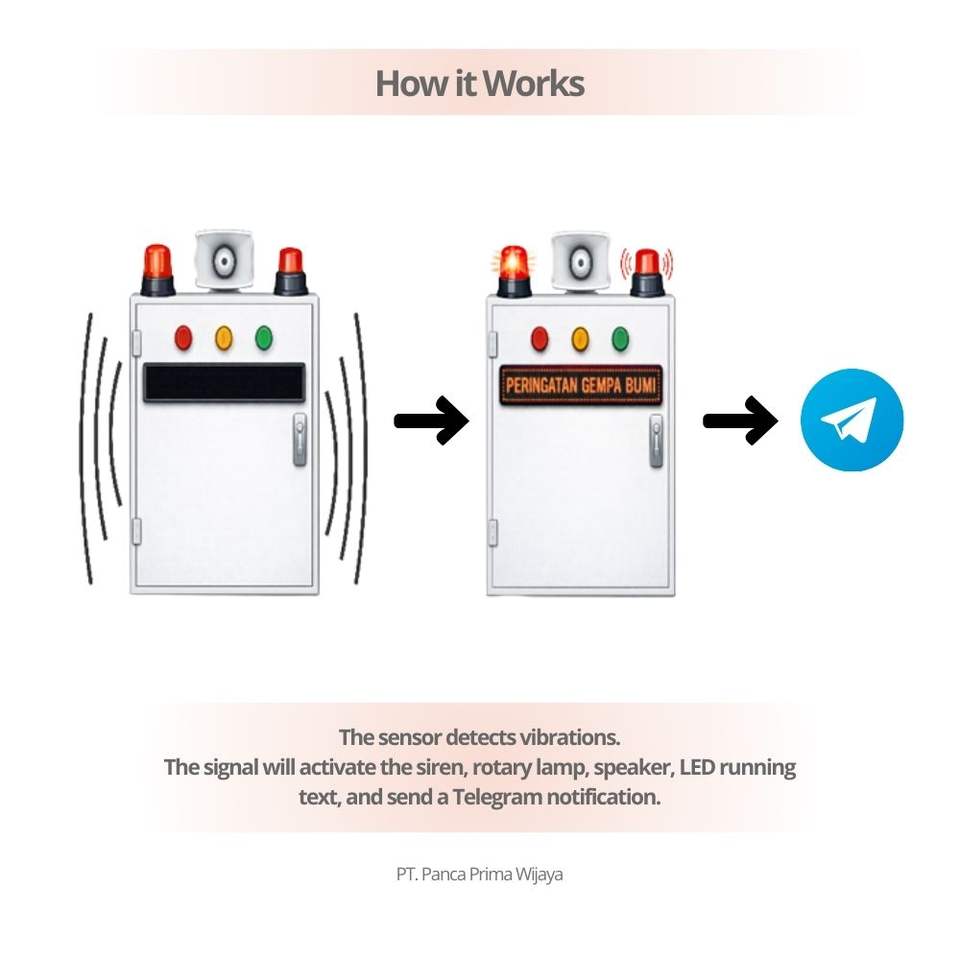 How it Works

PERINGATAN GEMPA BUMI

The sensor detects vibrations.
The signal will activate the siren, rotary lamp, speaker, LED running text, and send a Telegram notification.

PT. Panca Prima Wijaya