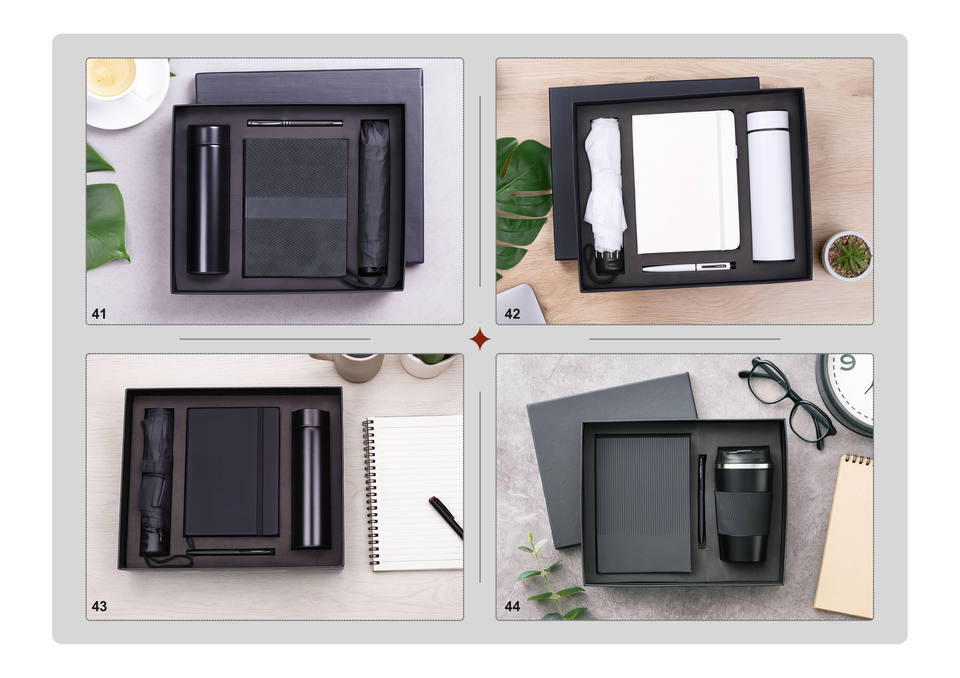 41

42

43

44

9