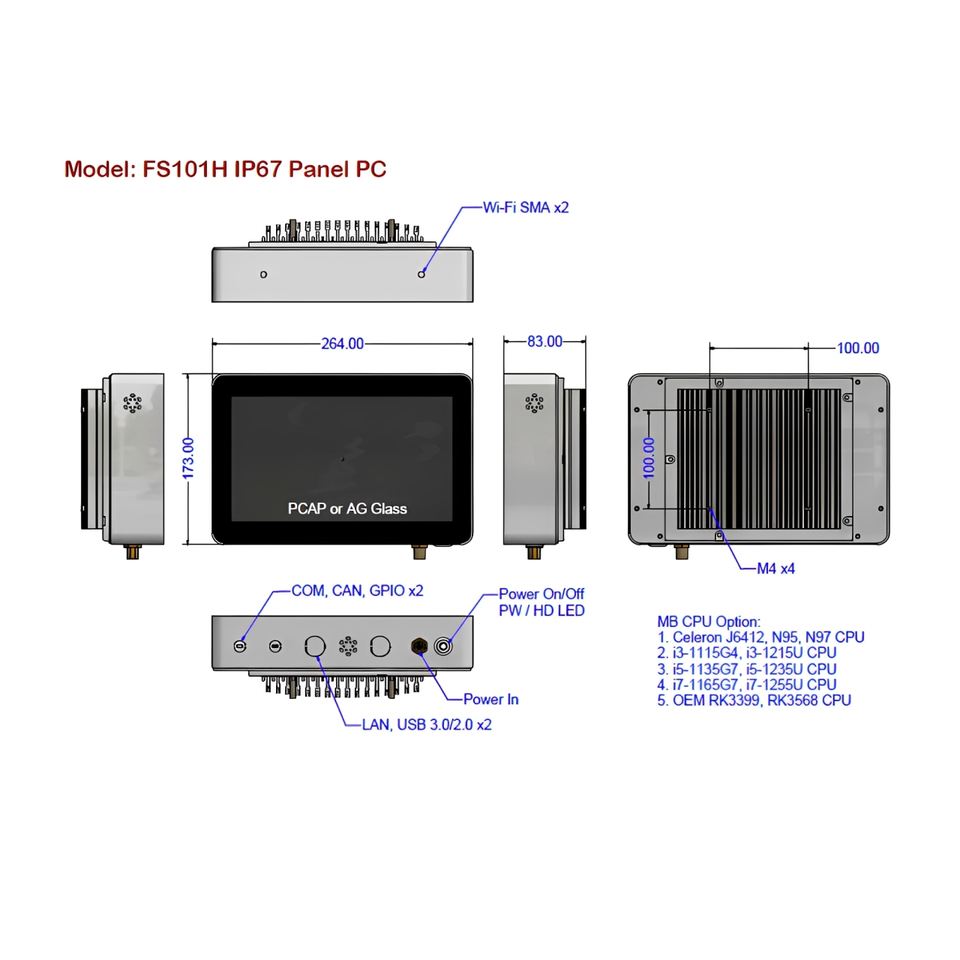 Model: FS101H IP67 Panel PC

Wi-Fi SMA x2

264.00

83.00

100.00

173.00

PCAP or AG Glass

100.00

M4 x4

COM, CAN, GPIO x2

Power On/Off
PW / HD LED

Power In

LAN, USB 3.0/2.0 x2

MB CPU Option:
1. Celeron J6412, N95, N97 CPU
2. i3-1115G4, i3-1215U CPU
3. i5-1135G7, i5-1235U CPU
4. i7-1165G7, i7-1255U CPU
5. OEM RK3399, RK3568 CPU