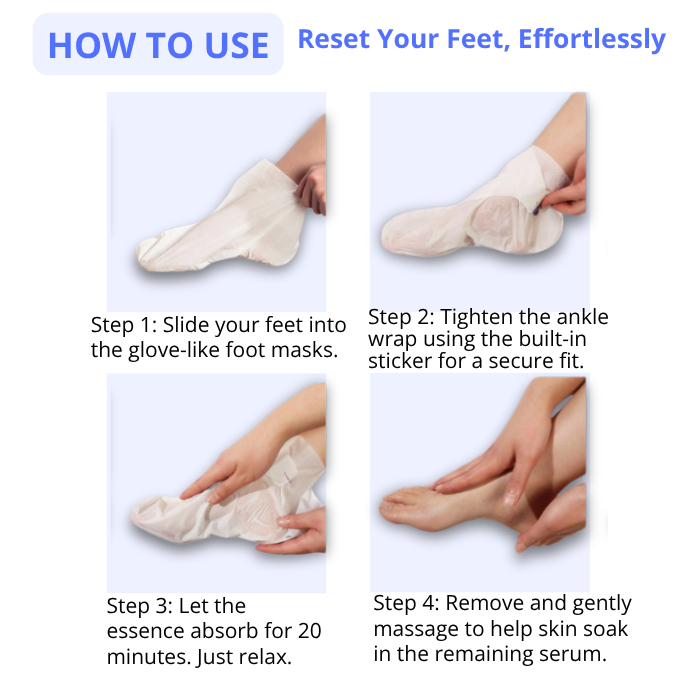 HOW TO USE

Reset Your Feet, Effortlessly

Step 1: Slide your feet into the glove-like foot masks.

Step 2: Tighten the ankle wrap using the built-in sticker for a secure fit.

Step 3: Let the essence absorb for 20 minutes. Just relax.

Step 4: Remove and gently massage to help skin soak in the remaining serum.