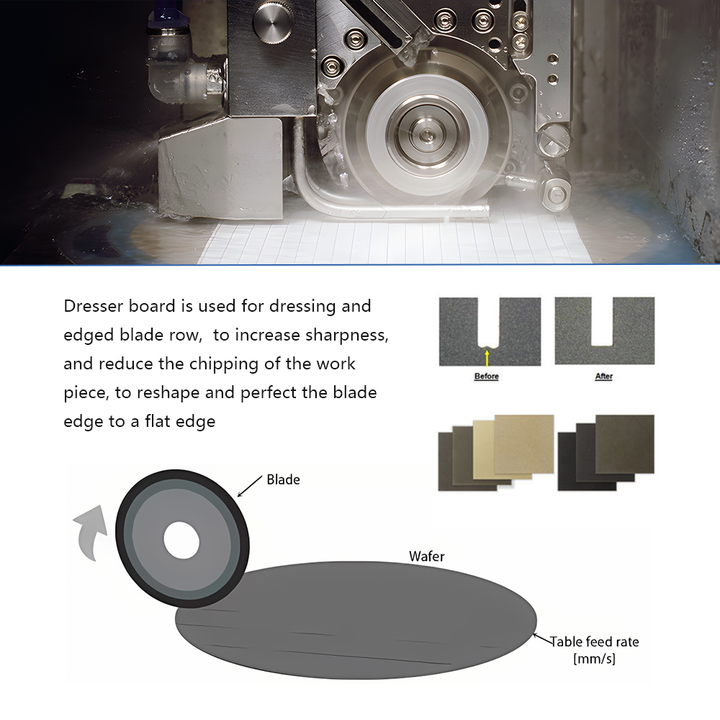 Dresser board is used for dressing and edged blade row,  to increase sharpness, and reduce the chipping of the work piece, to reshape and perfect the blade edge to a flat edge

Before

After

Blade

Wafer

Table feed rate [mm/s]