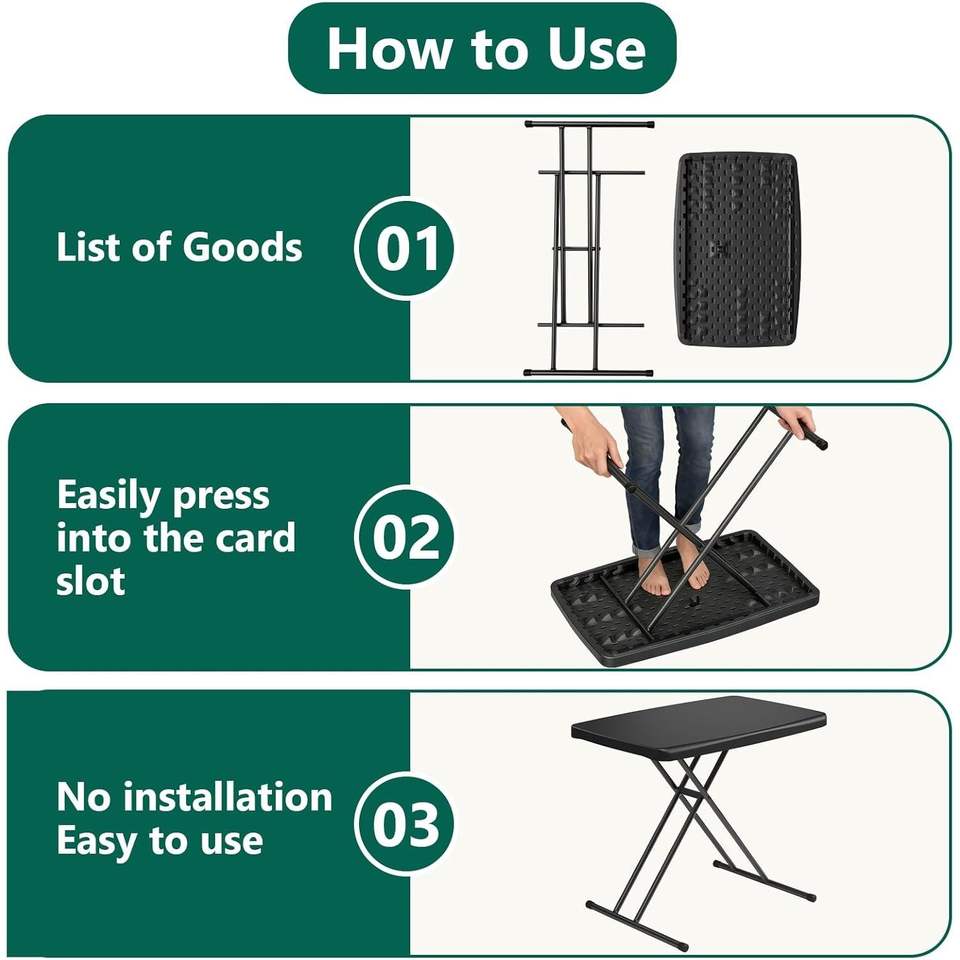 How to Use

List of Goods

01

Easily press into the card slot

02

No installation
Easy to use

03