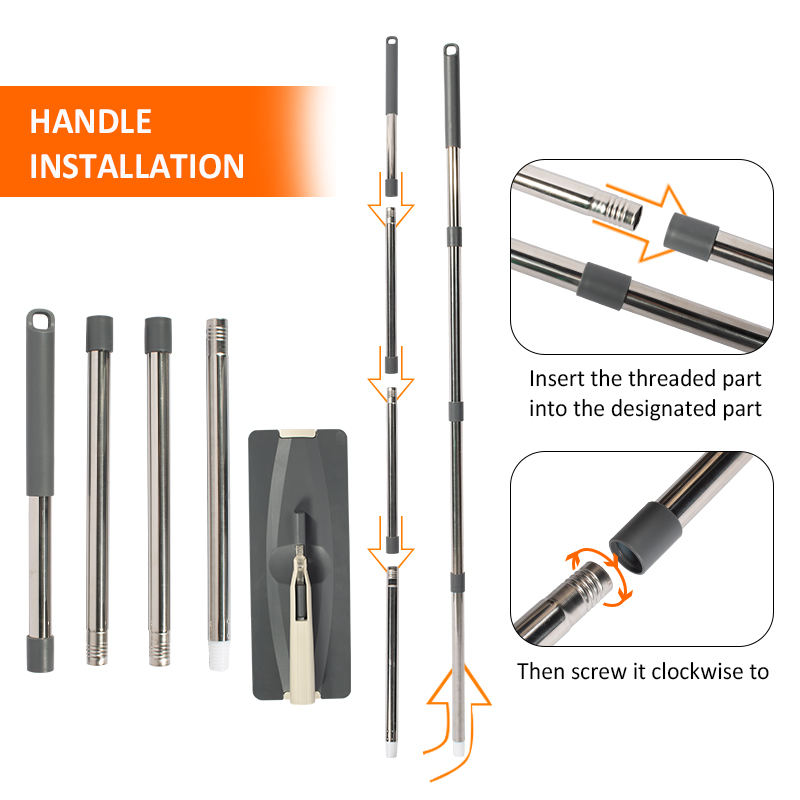 HANDLE INSTALLATION

Insert the threaded part into the designated part

Then screw it clockwise to