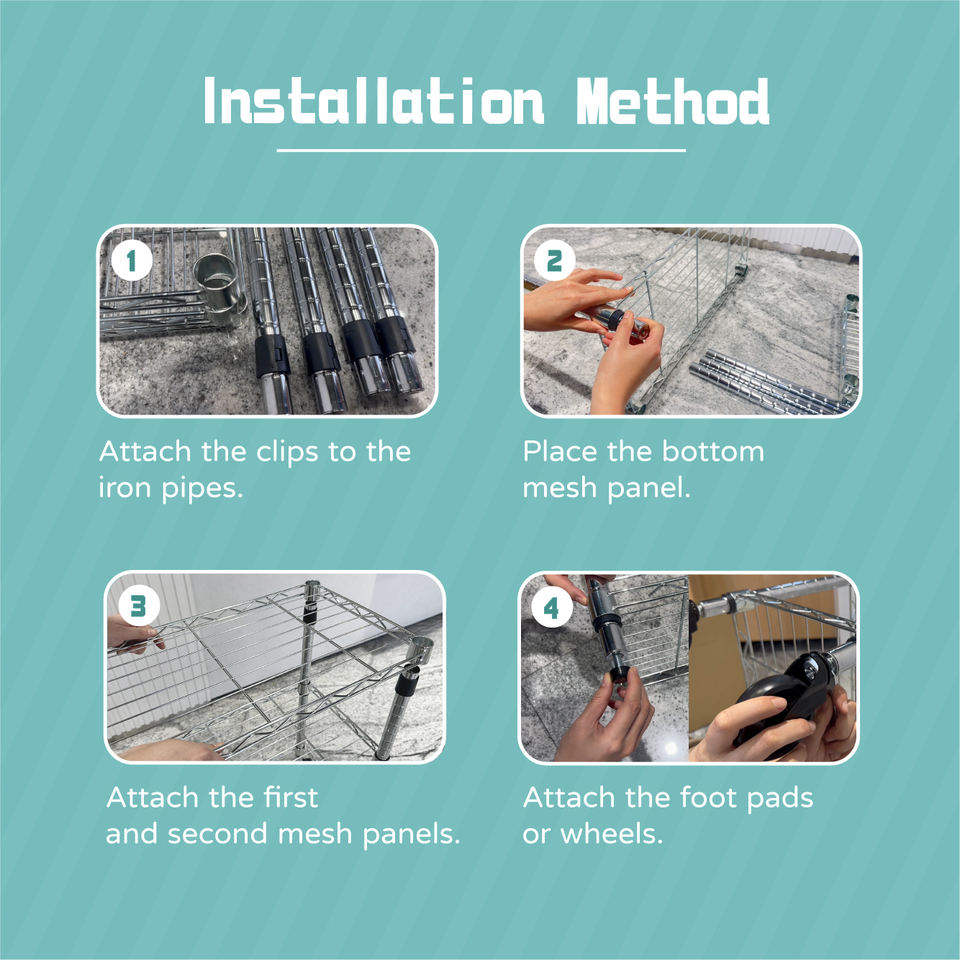 Installation Method

1

Attach the clips to the iron pipes.

2

Place the bottom mesh panel.

3

Attach the first and second mesh panels.

4

Attach the foot pads or wheels.