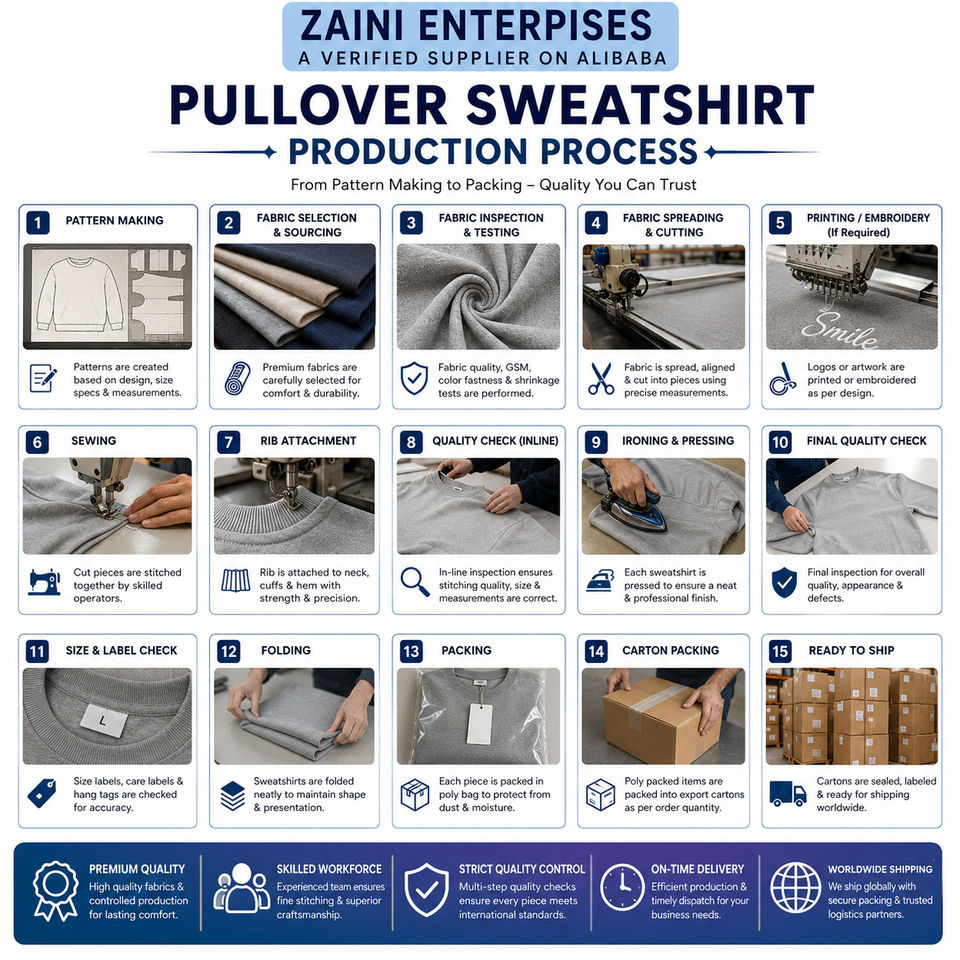 ZAINI ENTERPISES
A VERIFIED SUPPLIER ON ALIBABA

PULLOVER SWEATSHIRT
PRODUCTION PROCESS
From Pattern Making to Packing – Quality You Can Trust

1 PATTERN MAKING
Patterns are created based on design, size specs & measurements.

2 FABRIC SELECTION & SOURCING
Premium fabrics are carefully selected for comfort & durability.

3 FABRIC INSPECTION & TESTING
Fabric quality, GSM, color fastness & shrinkage tests are performed.

4 FABRIC SPREADING & CUTTING
Fabric is spread, aligned & cut into pieces using precise measurements.

5 PRINTING / EMBROIDERY (If Required)
Smile
Logos or artwork are printed or embroidered as per design.

6 SEWING
Cut pieces are stitched together by skilled operators.

7 RIB ATTACHMENT
Rib is attached to neck, cuffs & hem with strength & precision.

8 QUALITY CHECK (INLINE)
In-line inspection ensures stitching quality, size & measurements are correct.

9 IRONING & PRESSING
Each sweatshirt is pressed to ensure a neat & professional finish.

10 FINAL QUALITY CHECK
Final inspection for overall quality, appearance & defects.

11 SIZE & LABEL CHECK
L
Size labels, care labels & hang tags are checked for accuracy.

12 FOLDING
Sweatshirts are folded neatly to maintain shape & presentation.

13 PACKING
Each piece is packed in poly bag to protect from dust & moisture.

14 CARTON PACKING
Poly packed items are packed into export cartons as per order quantity.

15 READY TO SHIP
Cartons are sealed, labeled & ready for shipping worldwide.

PREMIUM QUALITY
High quality fabrics & controlled production for lasting comfort.

SKILLED WORKFORCE
Experienced team ensures fine stitching & superior craftsmanship.

STRICT QUALITY CONTROL
Multi-step quality checks ensure every piece meets international standards.

ON-TIME DELIVERY
Efficient production & timely dispatch for your business needs.

WORLDWIDE SHIPPING
We ship globally with secure packing & trusted logistics partners.