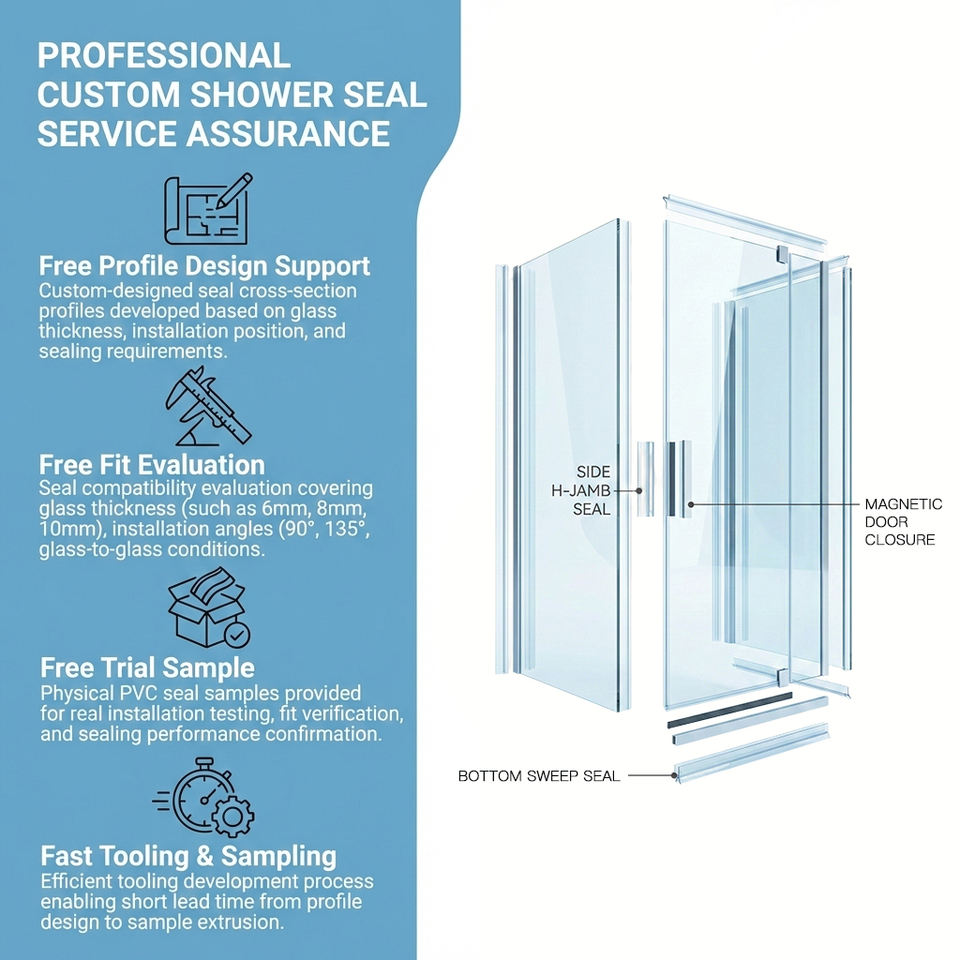 PROFESSIONAL CUSTOM SHOWER SEAL SERVICE ASSURANCE

Free Profile Design Support
Custom-designed seal cross-section profiles developed based on glass thickness, installation position, and sealing requirements.

Free Fit Evaluation
Seal compatibility evaluation covering glass thickness (such as 6mm, 8mm, 10mm), installation angles (90°, 135°, glass-to-glass conditions.

Free Trial Sample
Physical PVC seal samples provided for real installation testing, fit verification, and sealing performance confirmation.

Fast Tooling & Sampling
Efficient tooling development process enabling short lead time from profile design to sample extrusion.

SIDE H-JAMB SEAL

MAGNETIC DOOR CLOSURE

BOTTOM SWEEP SEAL