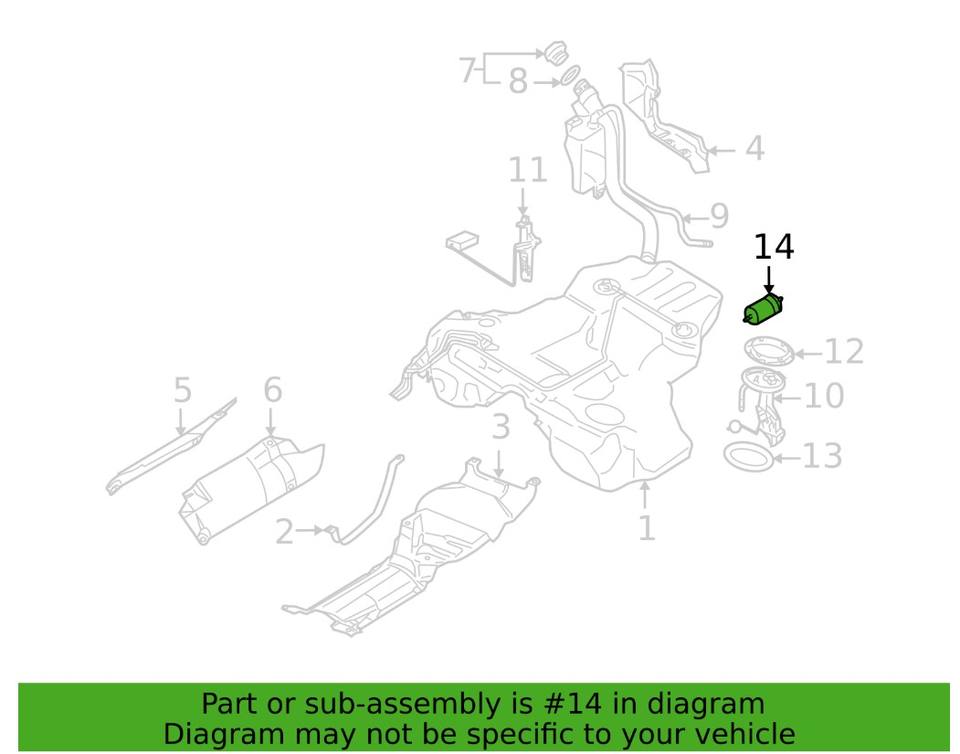 7
8
4
11
9
14
12
10
13
5
6
3
2
1

Part or sub-assembly is #14 in diagram
Diagram may not be specific to your vehicle